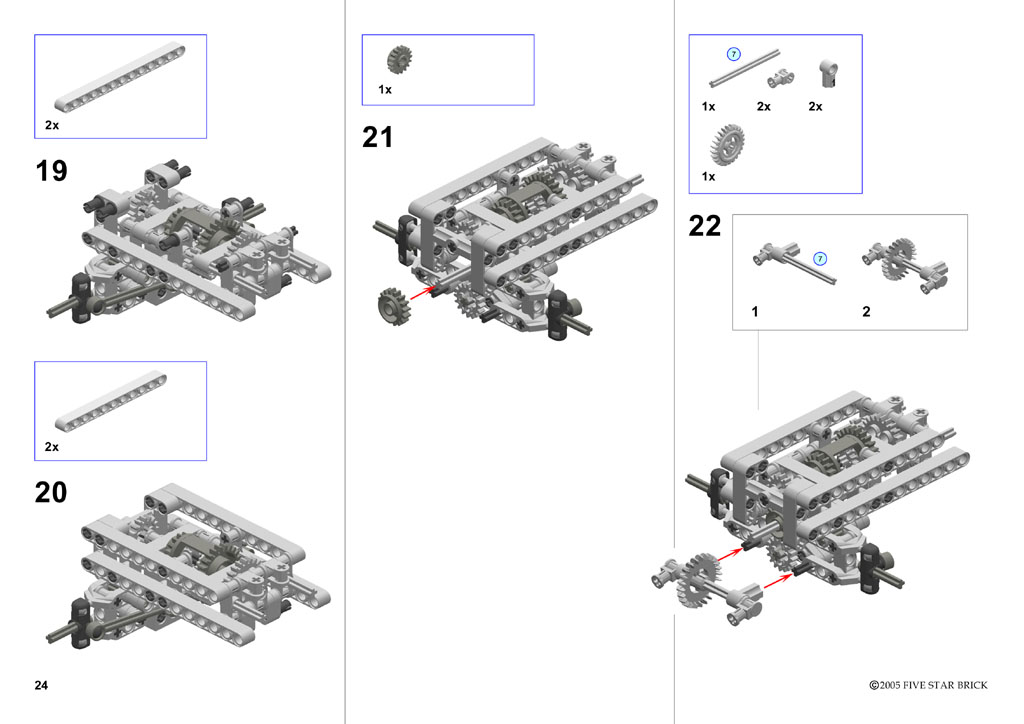 2x

19

2x

20

24

1x

21

7

1x 2x 2x

1x

22

7

1 2

©2005 FIVE STAR BRICK