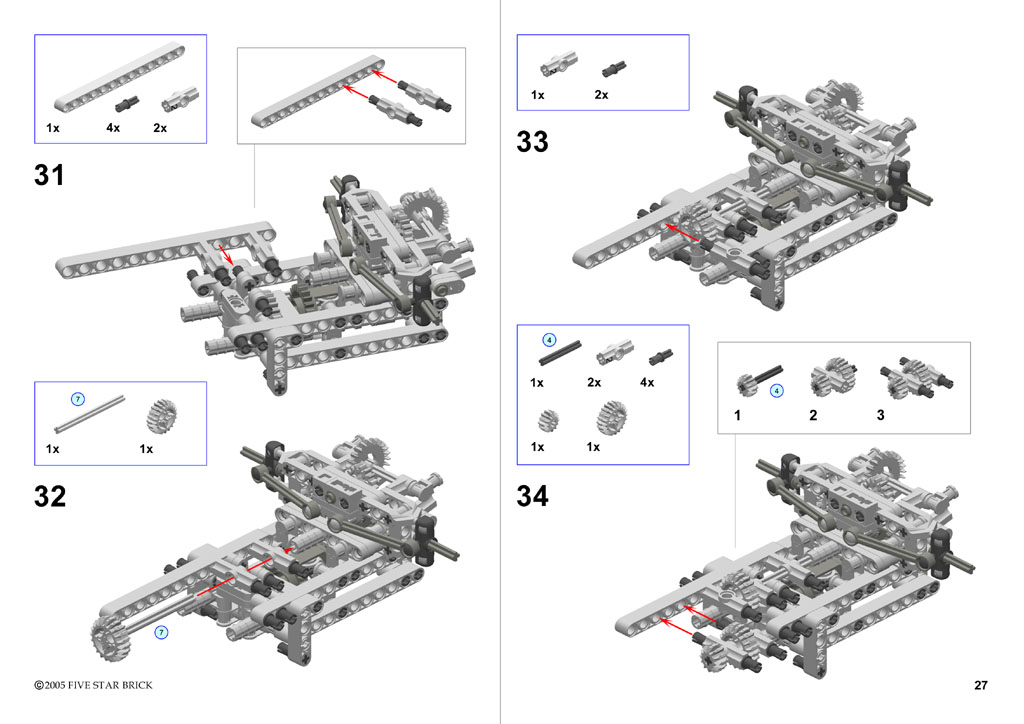 1x 4x 2x

31

7

1x 1x

32

7

©2005 FIVE STAR BRICK

1x 2x

33

4

1x 2x 4x

1x 1x

4

1 2 3

34

27