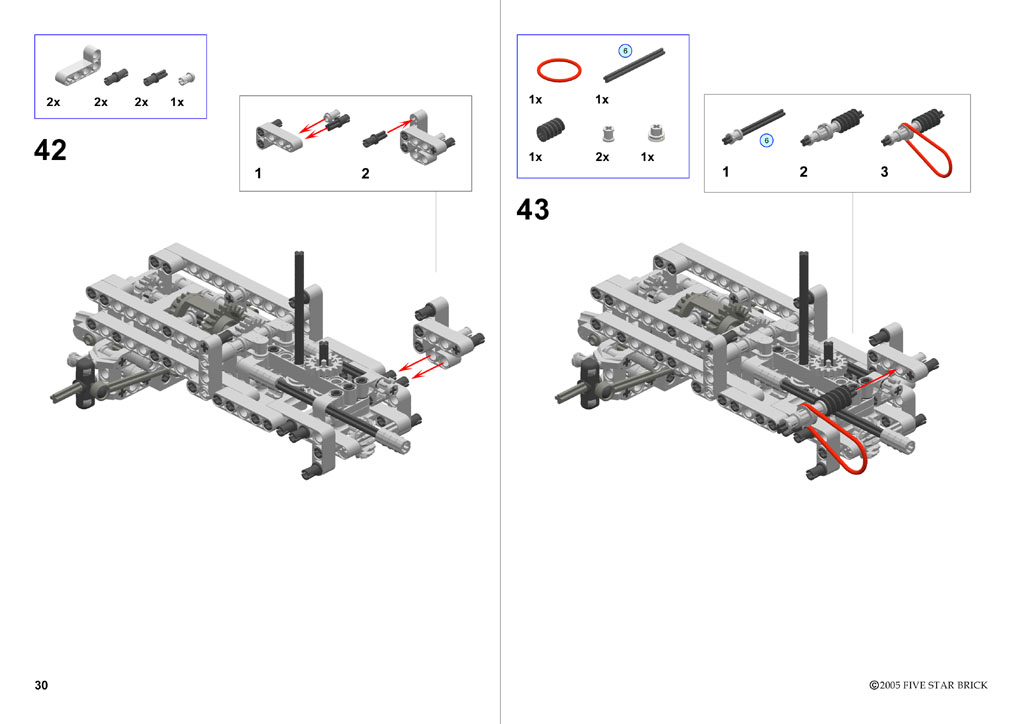 2x 2x 2x 1x

42

1 2

30

6

1x 1x

1x 2x 1x

6

1 2 3

43

©2005 FIVE STAR BRICK