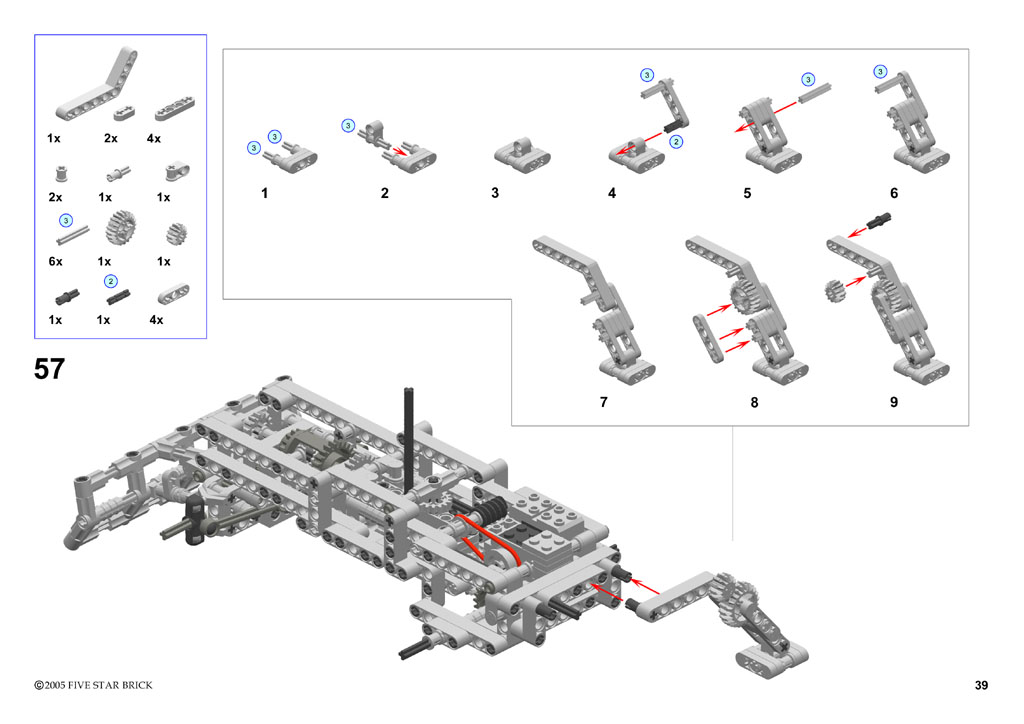 1x 2x 4x

2x 1x 1x

3

6x 1x 1x

2

1x 1x 4x

57

3

3

1

3

2

3

3

2

4

3

5

3

6

7

8

9

©2005 FIVE STAR BRICK

39