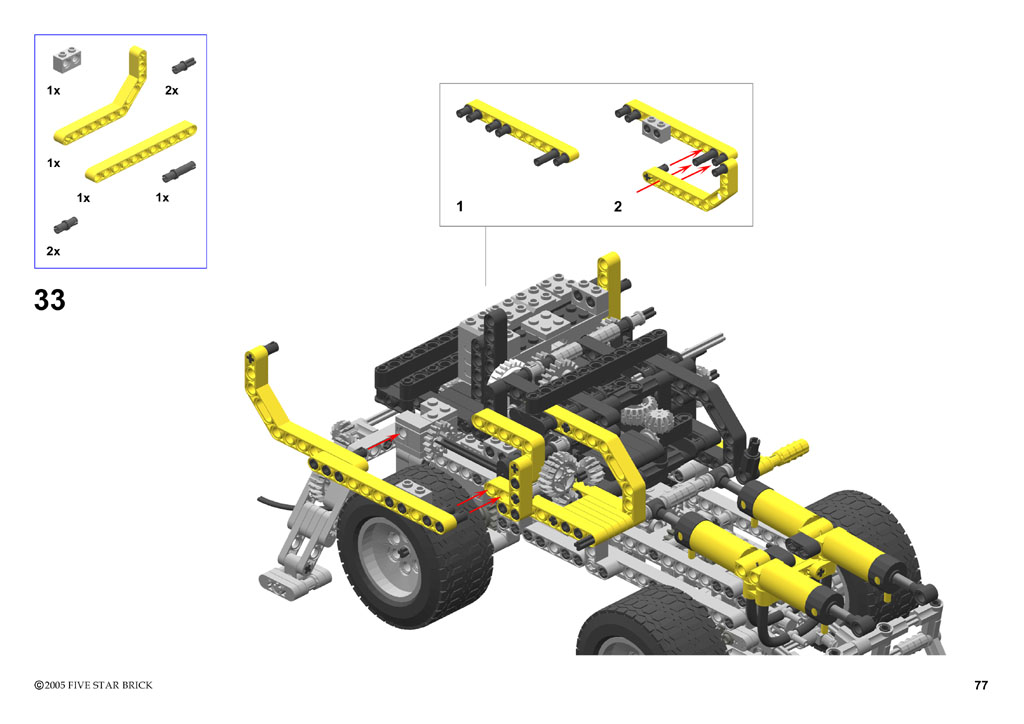 1x
2x
1x
1x
1x
2x

33

1
2

©2005 FIVE STAR BRICK

77