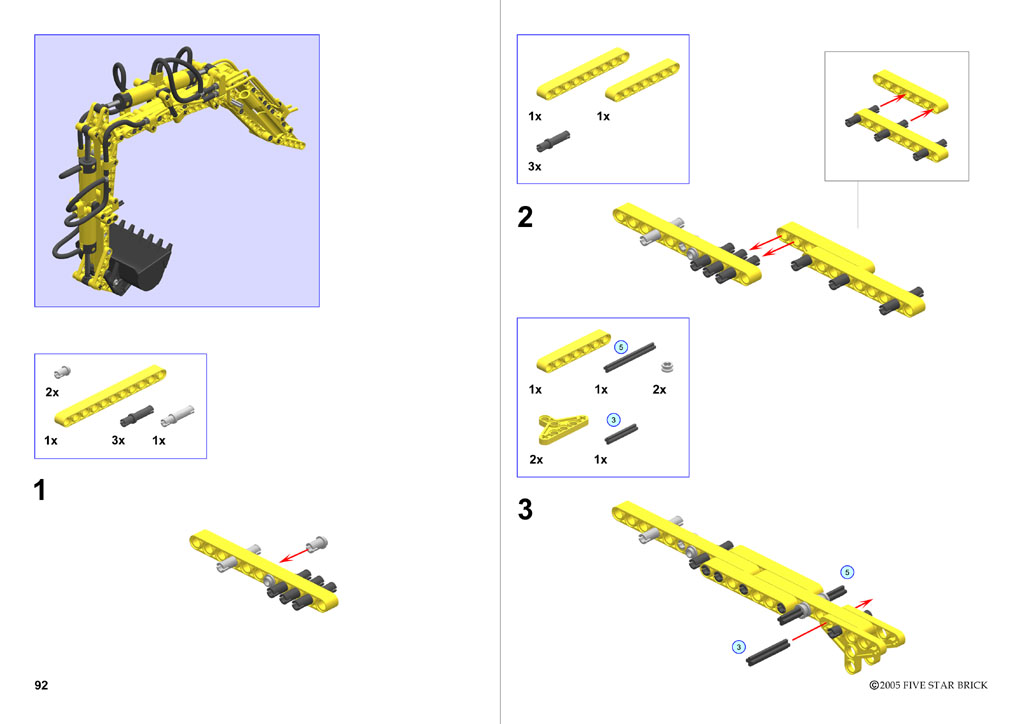 2x

1x 3x 1x

1

92

1x 1x

3x

2

5

1x 1x 2x

3

2x 1x

3

5

3

©2005 FIVE STAR BRICK