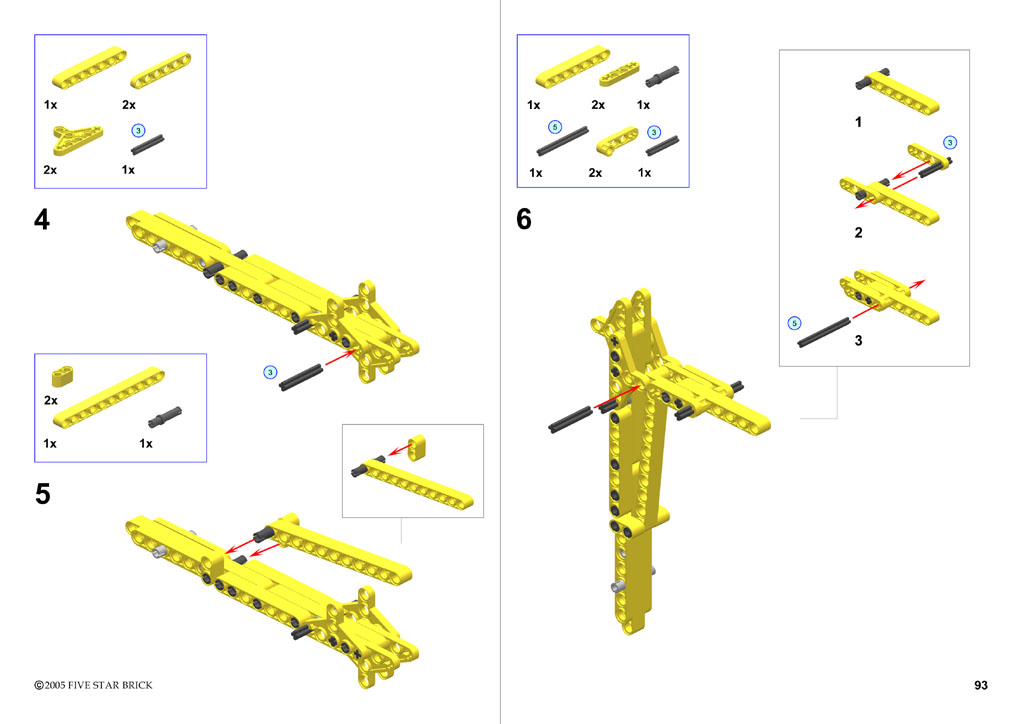 1x 2x

3

2x 1x

4

3

2x

1x 1x

5

©2005 FIVE STAR BRICK

1x 2x 1x

5 3

1x 2x 1x

6

1

3

2

5

3

93