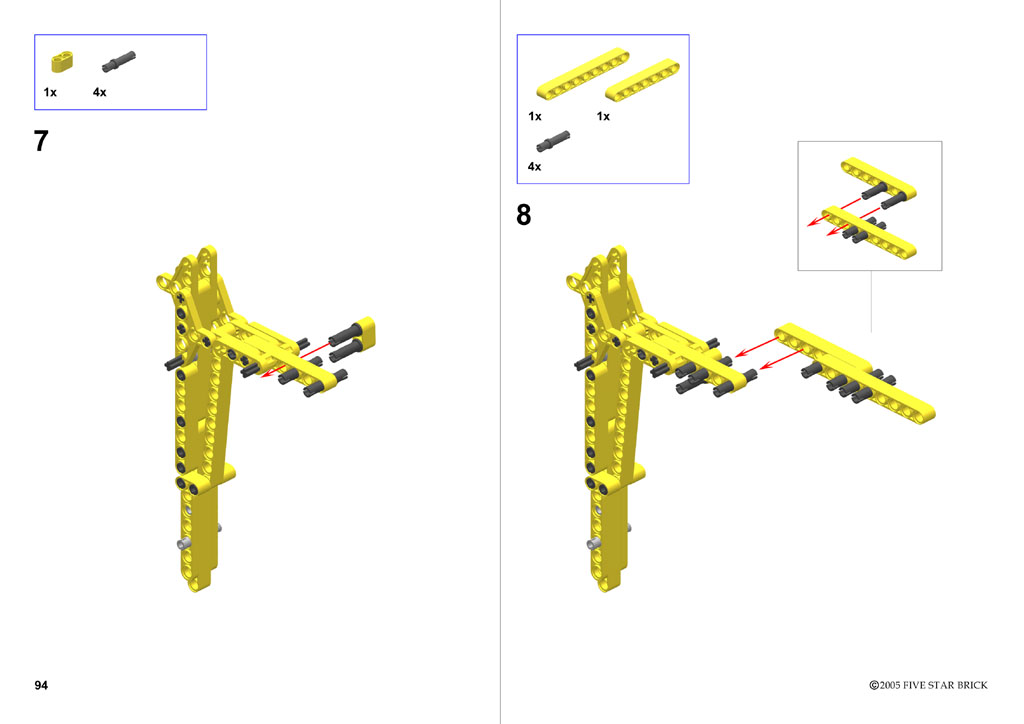 1x 4x

7

94

1x 1x

4x

8

©2005 FIVE STAR BRICK