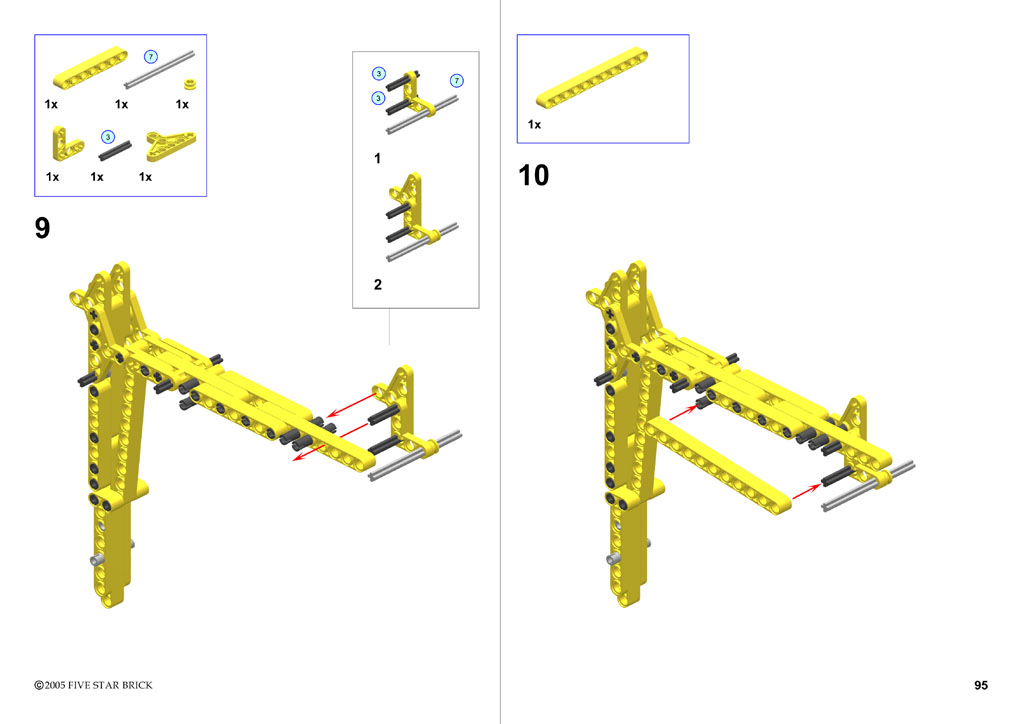 7
1x 1x 1x
3
1x 1x 1x

9

3
3
7
1

2

1x

10

©2005 FIVE STAR BRICK

95