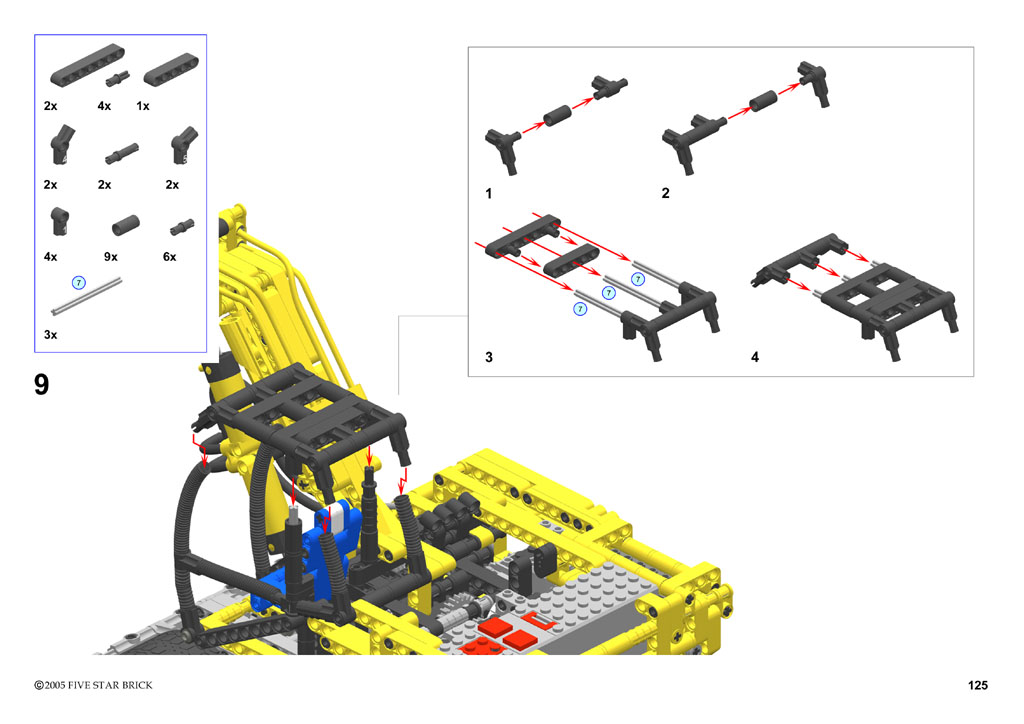 2x 4x 1x

2x 2x 2x

4x 9x 6x

7

3x

9

1

2

7

7

7

3

4

©2005 FIVE STAR BRICK

125