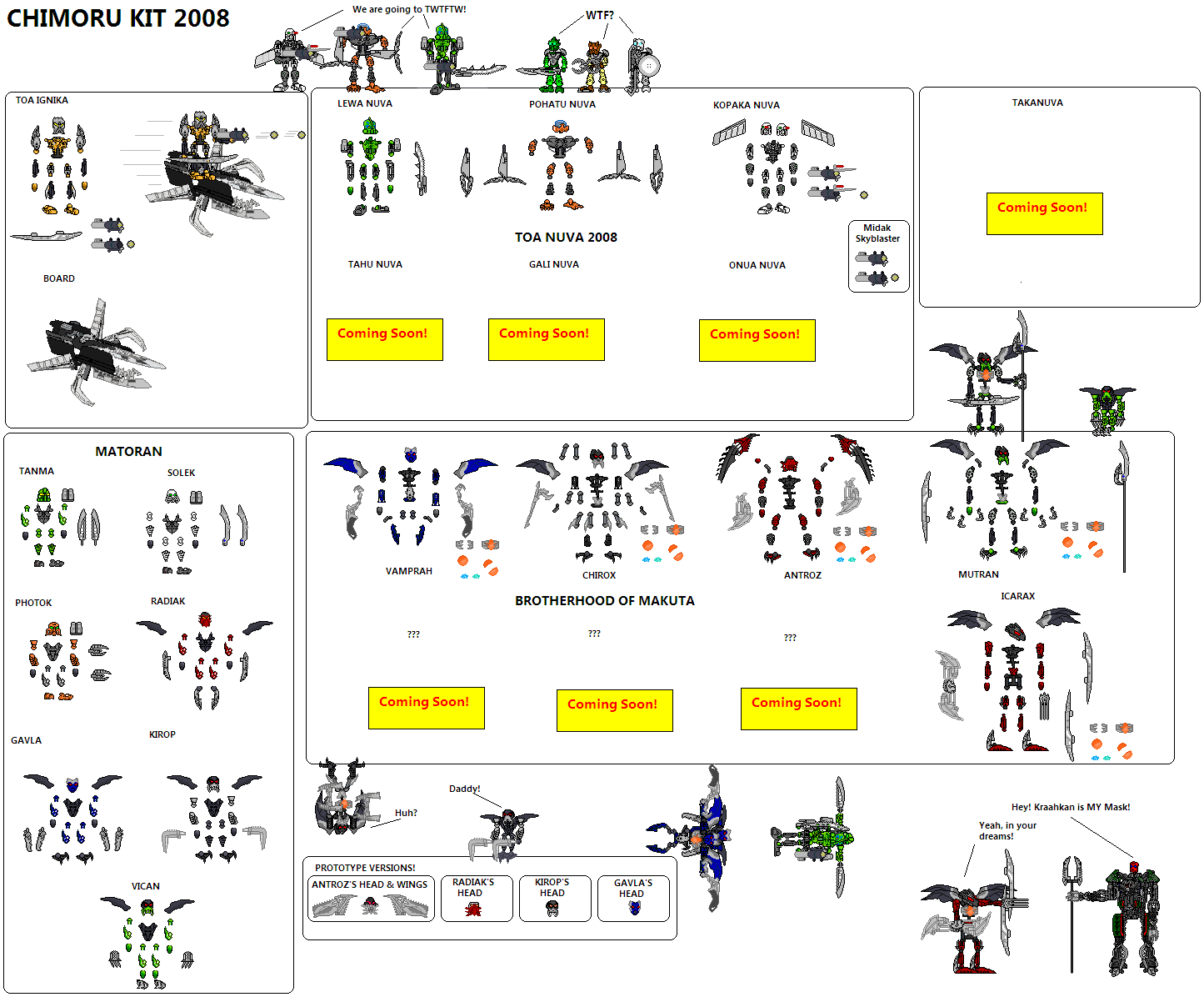 CHIMORU KIT 2008

We are going to TWTFTW!

WTF?

TOA IGNIKA

BOARD

LEWA NUVA

POHATU NUVA

KOPAKA NUVA

TOA NUVA 2008

TAHU NUVA

GALI NUVA

ONUA NUVA

Midak Skyblaster

Coming Soon!

Coming Soon!

Coming Soon!

TAKANUVA

Coming Soon!

MATORAN

TANMA

SOLEK

PHOTOK

RADIAK

GAVLA

KIROP

VICAN

VAMPRAH

CHIROX

ANTROZ

MUTRAN

BROTHERHOOD OF MAKUTA

ICARAX

???

???

???

Coming Soon!

Coming Soon!

Coming Soon!

Huh?

Daddy!

PROTOTYPE VERSIONS!

ANTROZ'S HEAD & WINGS

RADIAK'S HEAD

KIROP'S HEAD

GAVLA'S HEAD

Hey! Kraahkan is MY Mask!

Yeah, in your dreams!