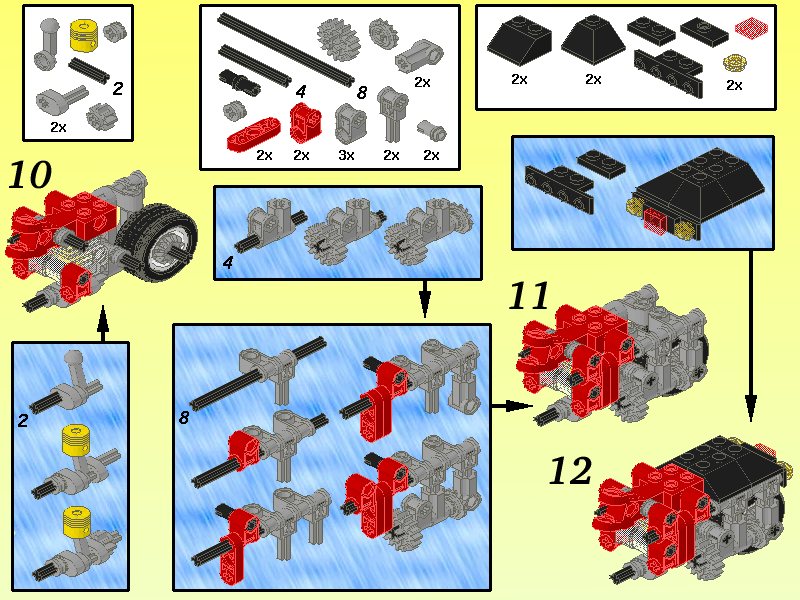 2
2x

4
8
2x
2x
2x
3x
2x
2x

2x
2x
2x

10

4

11

2

8

12