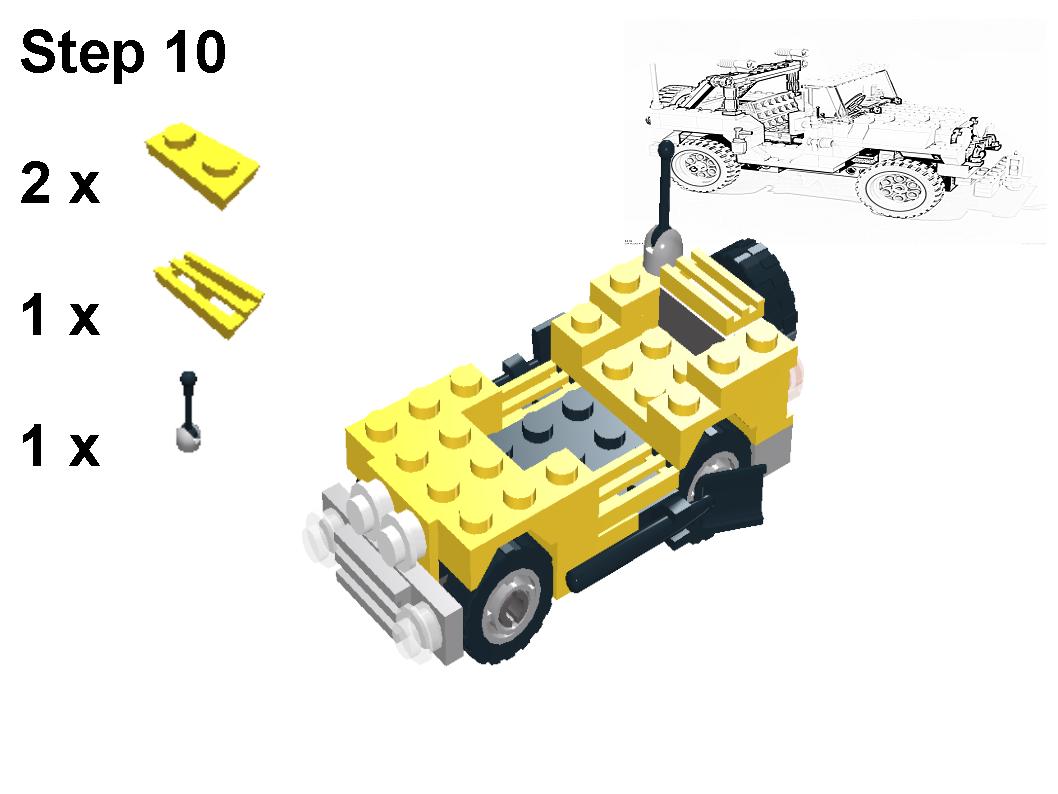 Step 10

2 x

1 x

1 x