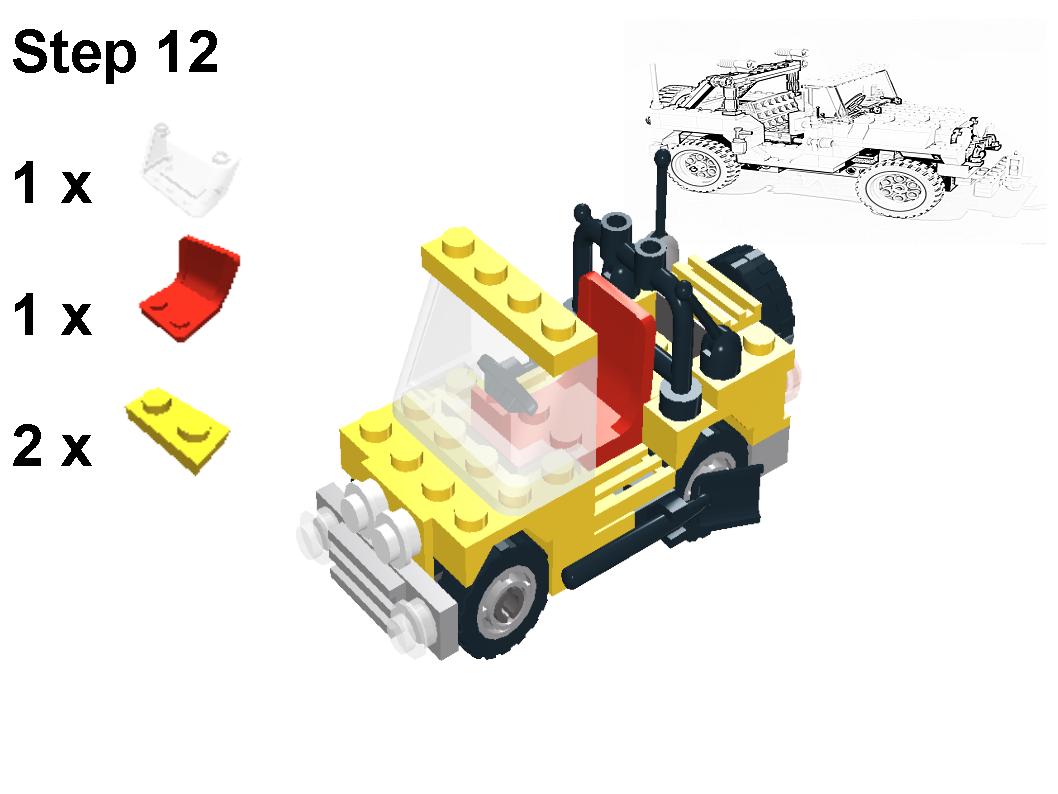 Step 12

1 x

1 x

2 x