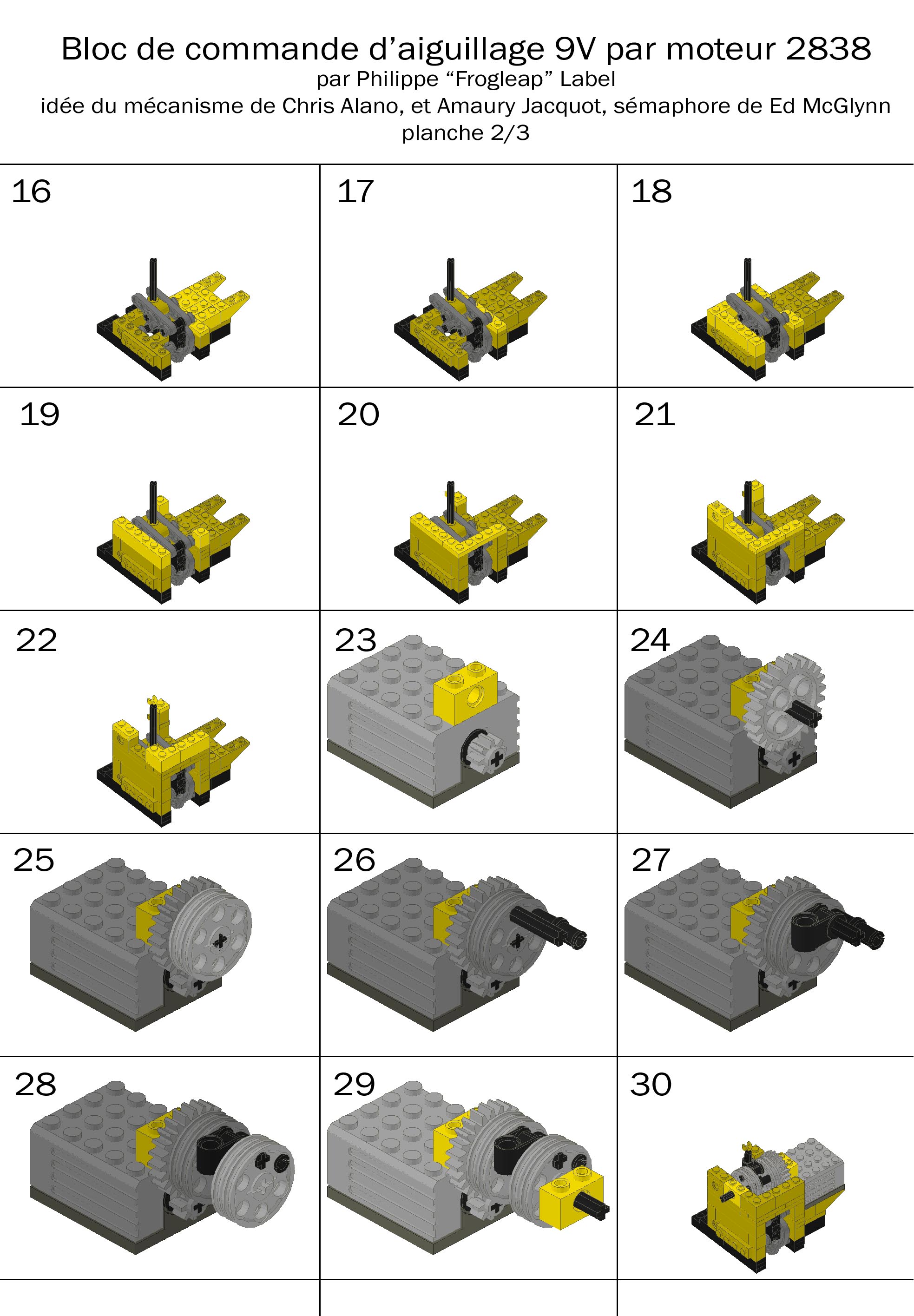 Bloc de commande d’aiguillage 9V par moteur 2838
par Philippe “Frogleap” Label
idée du mécanisme de Chris Alano, et Amaury Jacquot, sémaphore de Ed McGlynn
planche 2/3

16

17

18

19

20

21

22

23

24

25

26

27

28

29

30