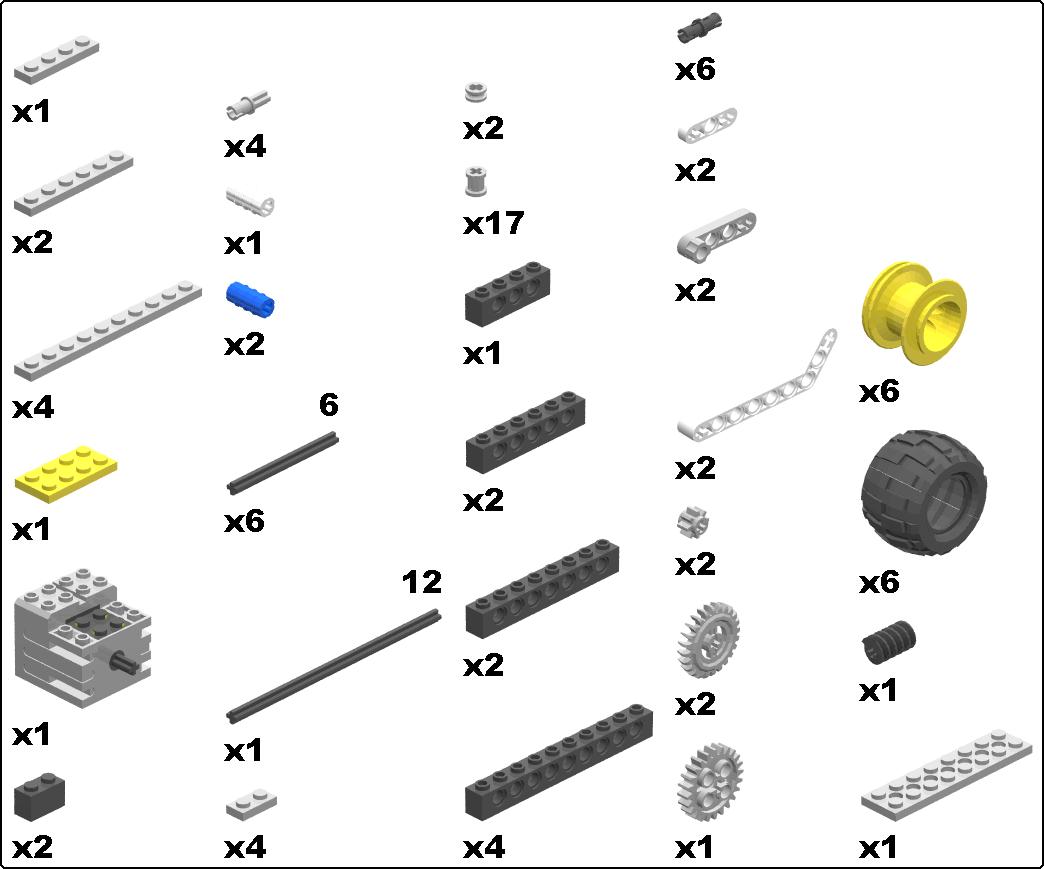 x1
x2
x4
x1
x1
x2

x4
x1
x2
6
x6
12
x1
x4

x2
x17
x1
x2
x2
x4

x6
x2
x2
x2
x2
x2
x1

x6
x6
x1
x1