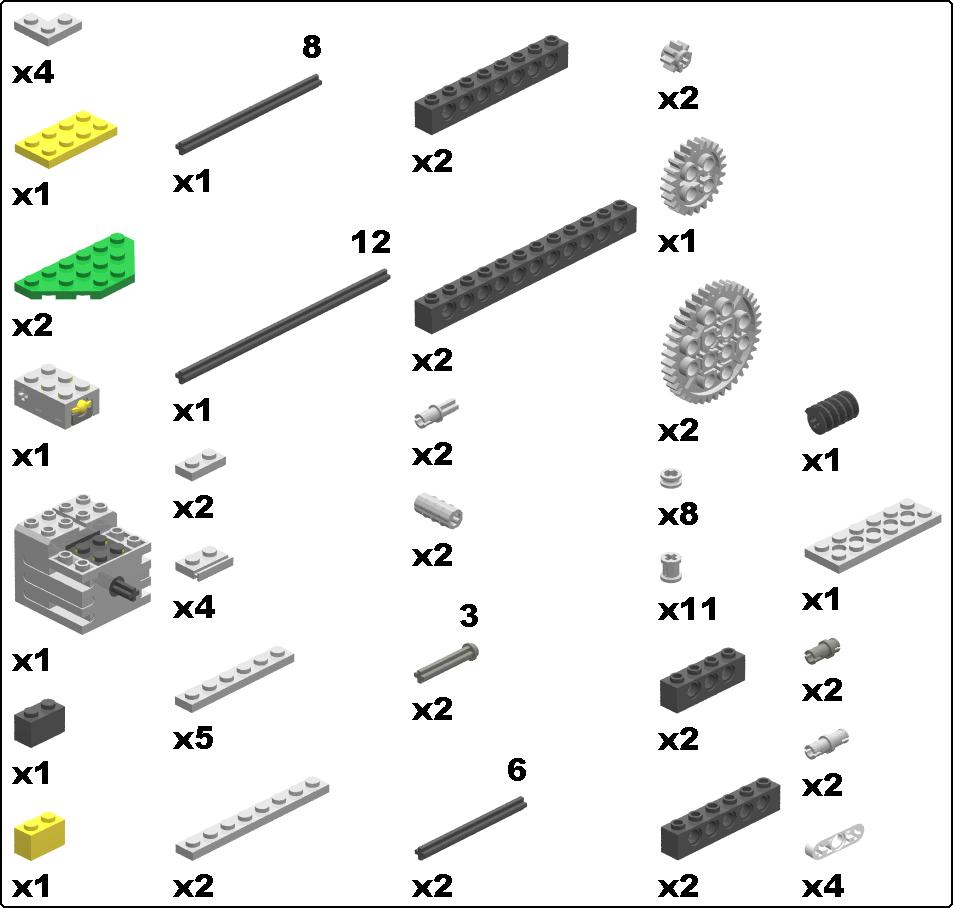 x4

x1

x2

x1

x1

x1

x1

8

x1

12

x1

x2

x4

x5

x2

x2

x2

x2

x2

3

x2

6

x2

x2

x1

x2

x8

x11

x2

x2

x1

x1

x2

x2

x4