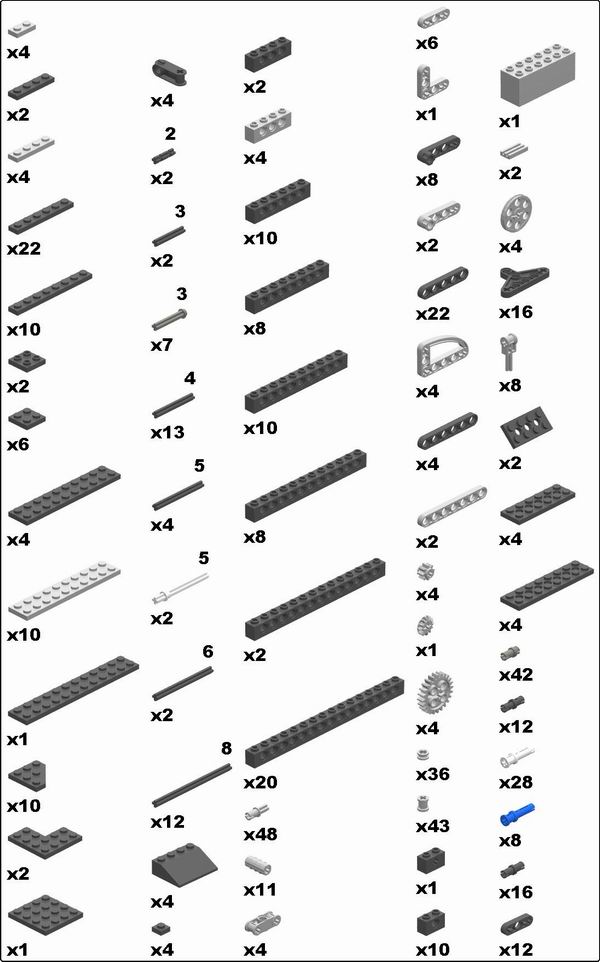 x4
x2
x4
x22
x10
x2
x6
x4
x10
x1
x10
x2
x1

x4
2
x2
3
x2
3
x7
4
x13
5
x4
5
x2
6
x2
8
x12
x4
x4

x2
x4
x10
x8
x10
x8
x2
x20
x48
x11
x4

x6
x1
x8
x2
x22
x4
x4
x2
x4
x1
x4
x36
x43
x1
x10

x1
x2
x4
x16
x8
x2
x4
x4
x42
x12
x28
x8
x16
x12