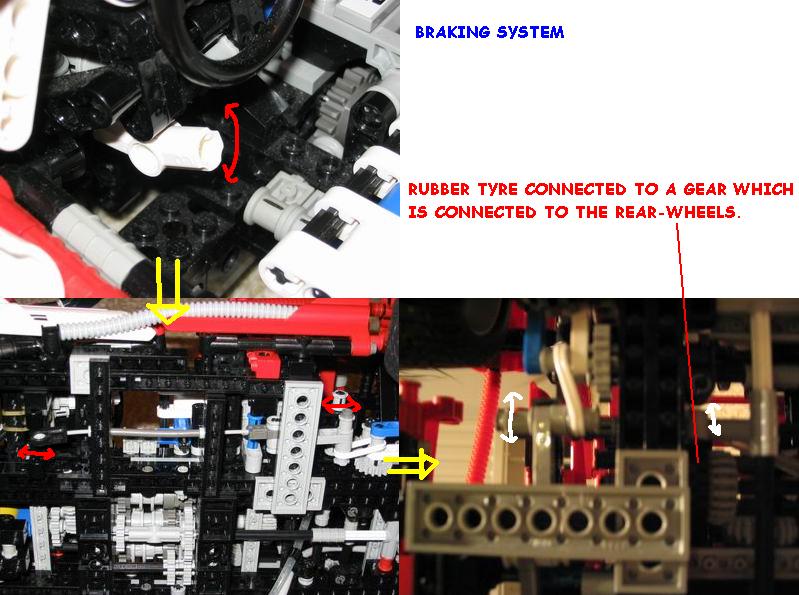 BRAKING SYSTEM

RUBBER TYRE CONNECTED TO A GEAR WHICH IS CONNECTED TO THE REAR-WHEELS.