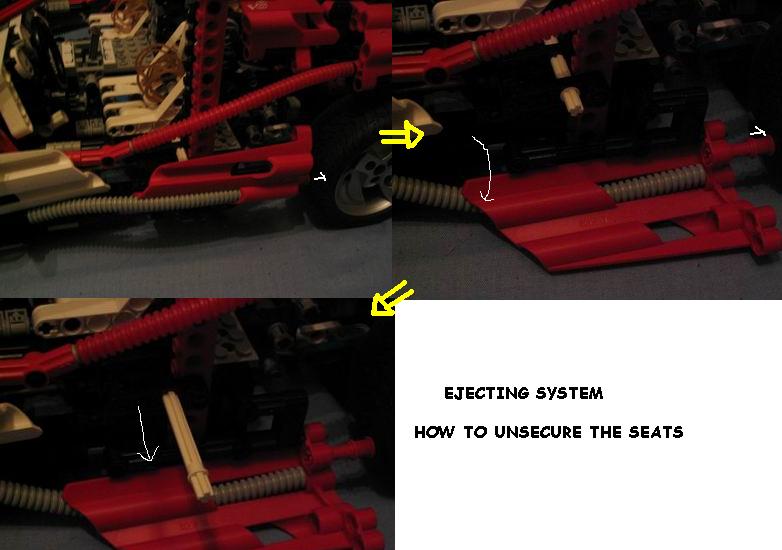 EJECTING SYSTEM

HOW TO UNSECURE THE SEATS