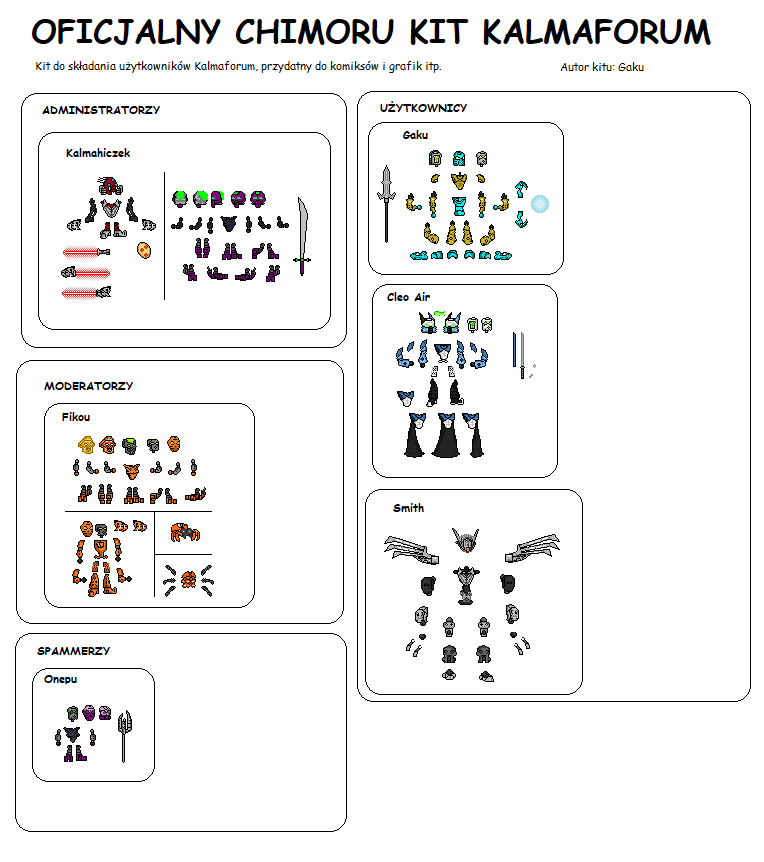 OFICJALNY CHIMORU KIT KALMAFORUM

Kit do składania użytkowników Kalmaforum, przydatny do komiksów i grafik itp.

Autor kitu: Gaku

ADMINISTRATORZY

Kalmahiczek

MODERATORZY

Fikou

SPAMMERZY

Onepu

UŻYTKOWNICY

Gaku

Cleo Air

Smith