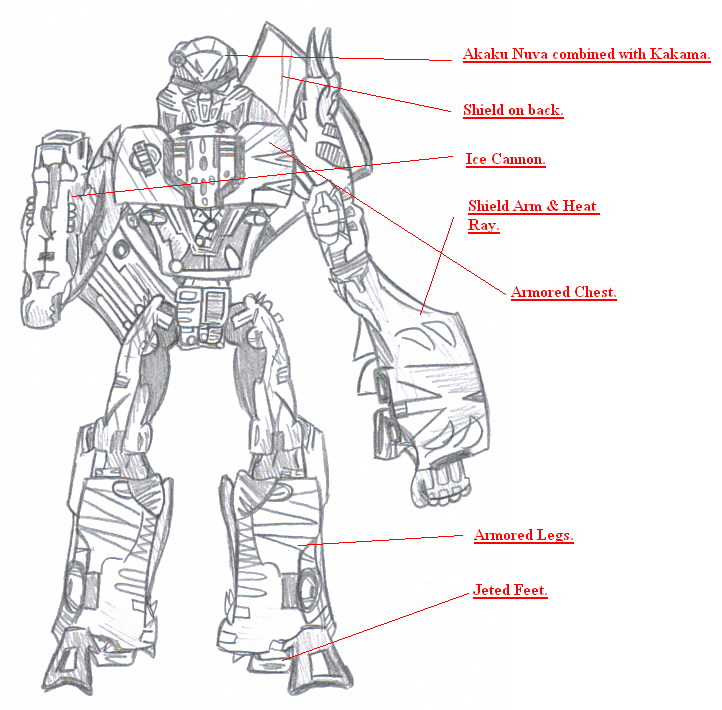 Akaku Nuva combined with Kakama.

Shield on back.

Ice Cannon.

Shield Arm & Heat Ray.

Armored Chest.

Armored Legs.

Jeted Feet.