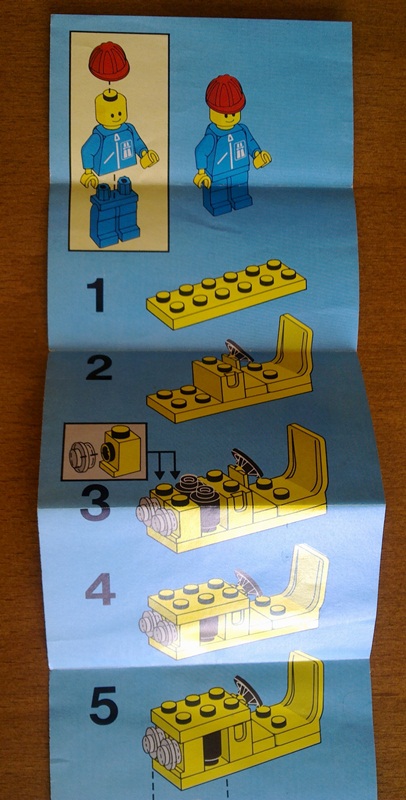 1

2

3

4

5