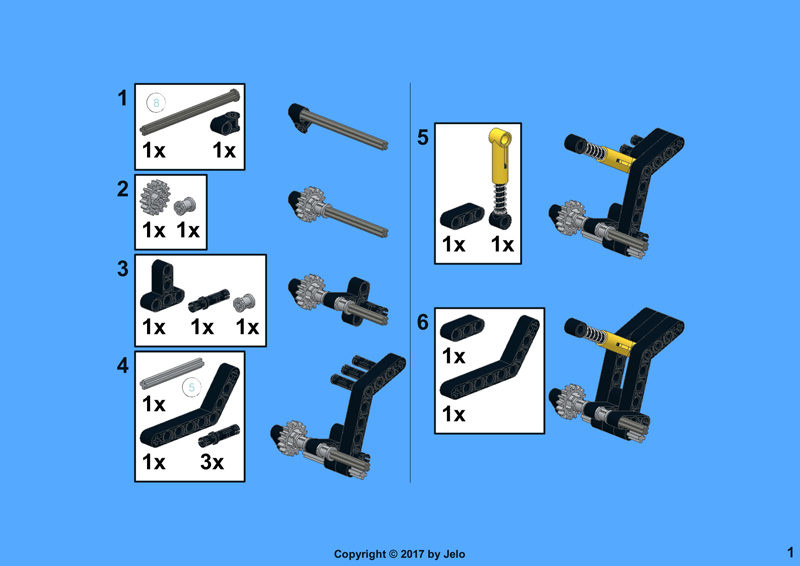 1
8
1x 1x

2
1x 1x

3
1x 1x 1x

4
5
1x
1x 3x

5
1x 1x

6
1x
1x

Copyright © 2017 by Jelo

1