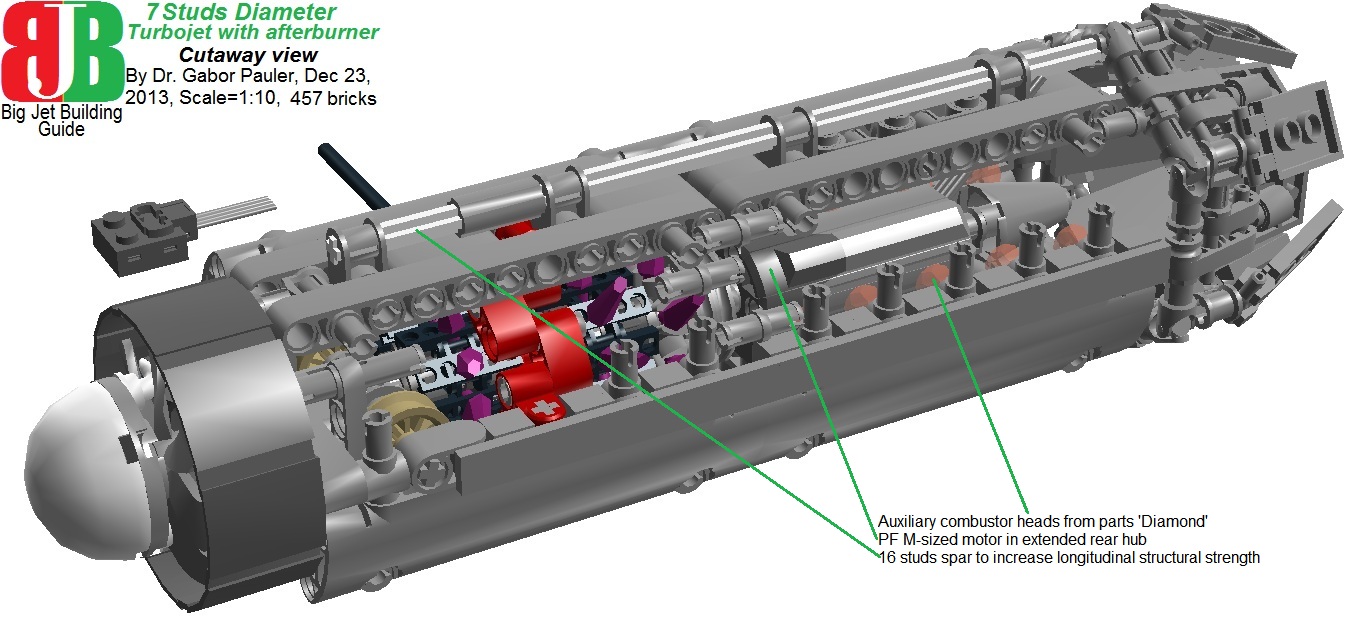 BJB
Big Jet Building Guide

7 Studs Diameter
Turbojet with afterburner
Cutaway view
By Dr. Gabor Pauler, Dec 23, 2013, Scale=1:10, 457 bricks

Auxiliary combustor heads from parts 'Diamond'
PF M-sized motor in extended rear hub
16 studs spar to increase longitudinal structural strength