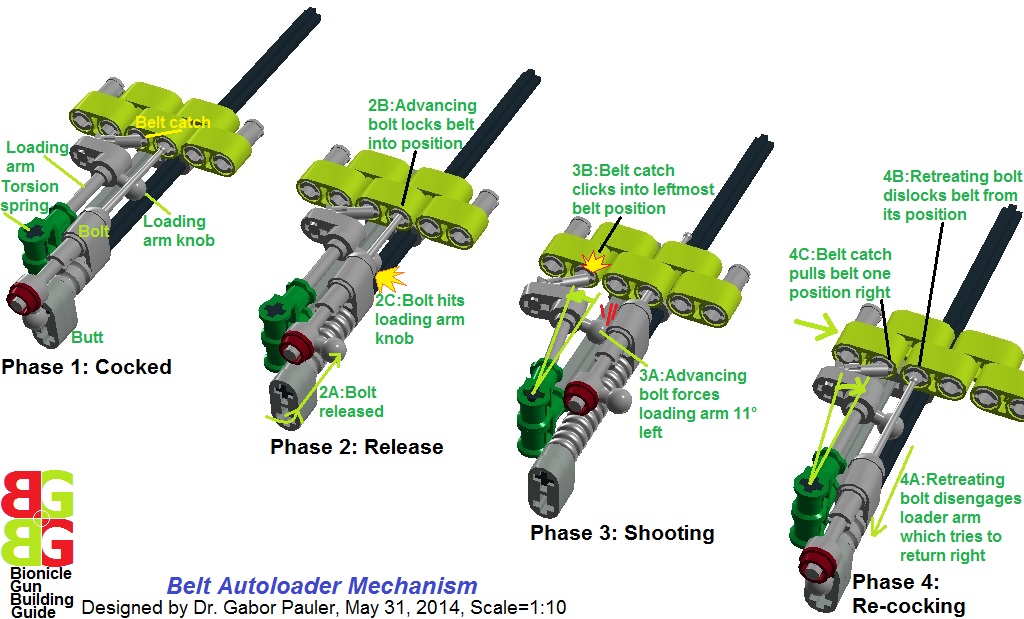 Belt catch
Loading arm
Torsion spring
Bolt
Loading arm knob
Butt
Phase 1: Cocked

2B:Advancing bolt locks belt into position
2C:Bolt hits loading arm knob
2A:Bolt released
Phase 2: Release

3B:Belt catch clicks into leftmost belt position
3A:Advancing bolt forces loading arm 11° left
Phase 3: Shooting

4B:Retreating bolt dislocks belt from its position
4C:Belt catch pulls belt one position right
4A:Retreating bolt disengages loader arm which tries to return right
Phase 4: Re-cocking

BG
BG
Bionicle Gun Building Guide

Belt Autoloader Mechanism
Designed by Dr. Gabor Pauler, May 31, 2014, Scale=1:10