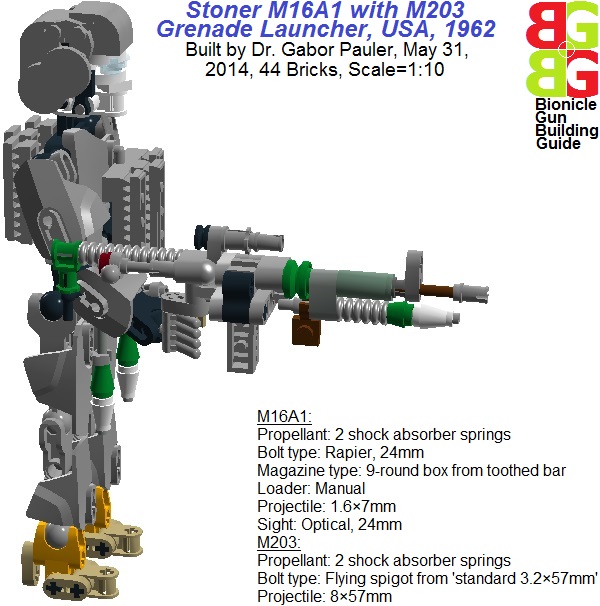 Stoner M16A1 with M203 Grenade Launcher, USA, 1962
Built by Dr. Gabor Pauler, May 31, 2014, 44 Bricks, Scale=1:10

BG
BG
Bionicle Gun Building Guide

M16A1:
Propellant: 2 shock absorber springs
Bolt type: Rapier, 24mm
Magazine type: 9-round box from toothed bar
Loader: Manual
Projectile: 1.6×7mm
Sight: Optical, 24mm
M203:
Propellant: 2 shock absorber springs
Bolt type: Flying spigot from 'standard 3.2×57mm'
Projectile: 8×57mm