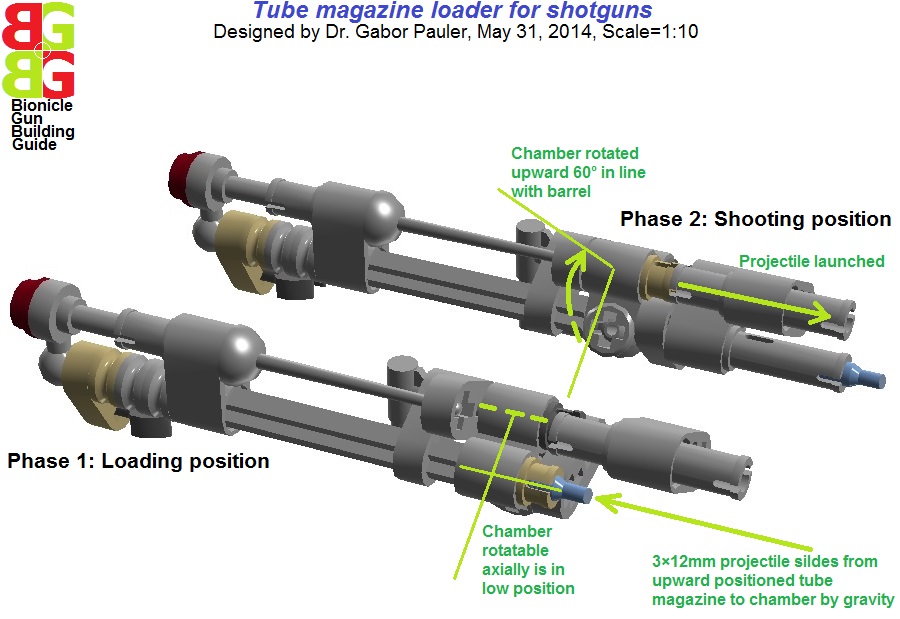 BG
BG
Bionicle Gun Building Guide

Tube magazine loader for shotguns
Designed by Dr. Gabor Pauler, May 31, 2014, Scale=1:10

Chamber rotated upward 60° in line with barrel

Phase 2: Shooting position

Projectile launched

Phase 1: Loading position

Chamber rotatable axially is in low position

3×12mm projectile sildes from upward positioned tube magazine to chamber by gravity