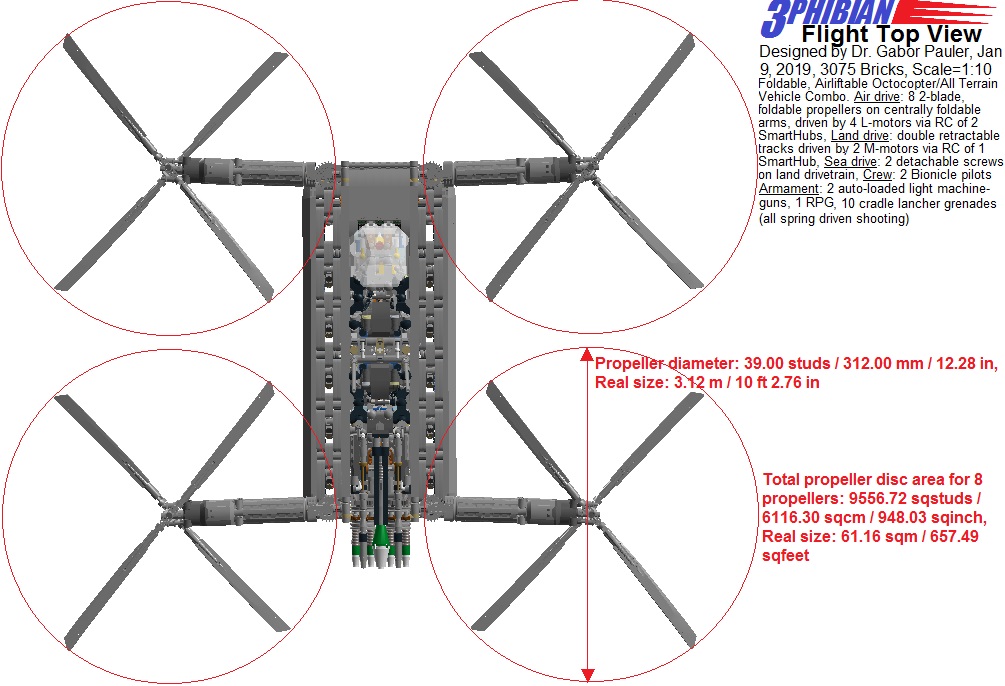 3PHIBIAN
Flight Top View
Designed by Dr. Gabor Pauler, Jan 9, 2019, 3075 Bricks, Scale=1:10
Foldable, Airliftable Octocopter/All Terrain Vehicle Combo. Air drive: 8 2-blade, foldable propellers on centrally foldable arms, driven by 4 L-motors via RC of 2 SmartHubs, Land drive: double retractable tracks driven by 2 M-motors via RC of 1 SmartHub, Sea drive: 2 detachable screws on land drivetrain, Crew: 2 Bionicle pilots Armament: 2 auto-loaded light machine-guns, 1 RPG, 10 cradle lancher grenades (all spring driven shooting)

Propeller diameter: 39.00 studs / 312.00 mm / 12.28 in, Real size: 3.12 m / 10 ft 2.76 in

Total propeller disc area for 8 propellers: 9556.72 sqstuds / 6116.30 sqcm / 948.03 sqinch, Real size: 61.16 sqm / 657.49 sqfeet