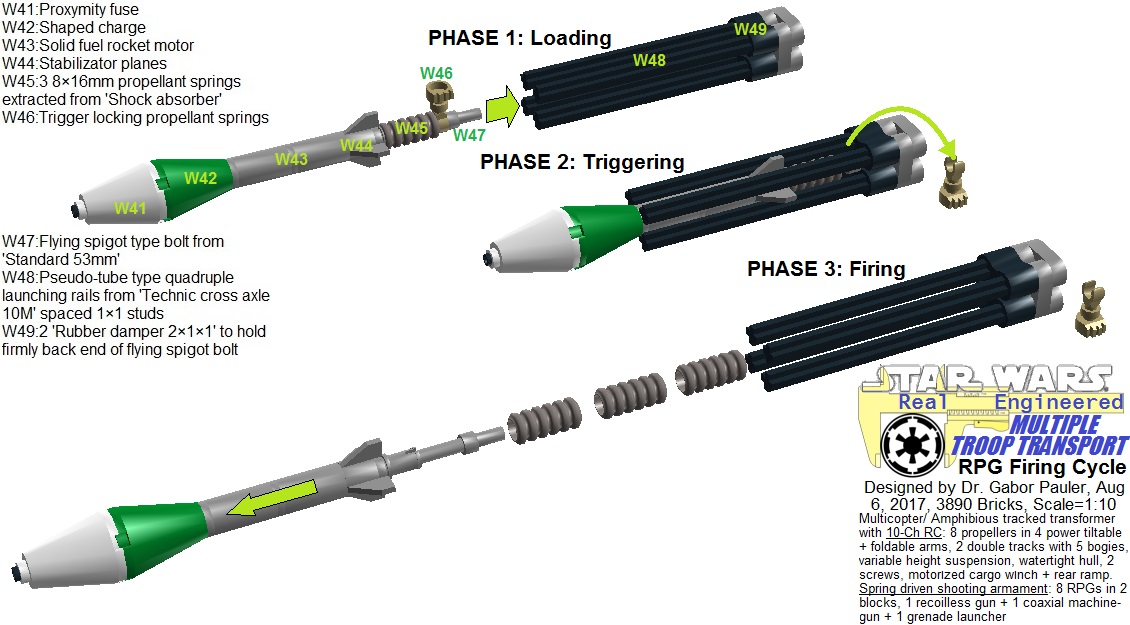 W41:Proxymity fuse
W42:Shaped charge
W43:Solid fuel rocket motor
W44:Stabilizator planes
W45:3 8×16mm propellant springs extracted from 'Shock absorber'
W46:Trigger locking propellant springs

PHASE 1: Loading

W49
W48
W46
W45
W47
W44
W43
W42
W41

PHASE 2: Triggering

W47:Flying spigot type bolt from 'Standard 53mm'
W48:Pseudo-tube type quadruple launching rails from 'Technic cross axle 10M' spaced 1×1 studs
W49:2 'Rubber damper 2×1×1' to hold firmly back end of flying spigot bolt

PHASE 3: Firing

STAR WARS
Real Engineered
MULTIPLE TROOP TRANSPORT
RPG Firing Cycle
Designed by Dr. Gabor Pauler, Aug 6, 2017, 3890 Bricks, Scale=1:10
Multicopter/ Amphibious tracked transformer with 10-Ch RC: 8 propellers in 4 power tiltable + foldable arms, 2 double tracks with 5 bogies, variable height suspension, watertight hull, 2 screws, motorized cargo winch + rear ramp. Spring driven shooting armament: 8 RPGs in 2 blocks, 1 recoilless gun + 1 coaxial machine-gun + 1 grenade launcher