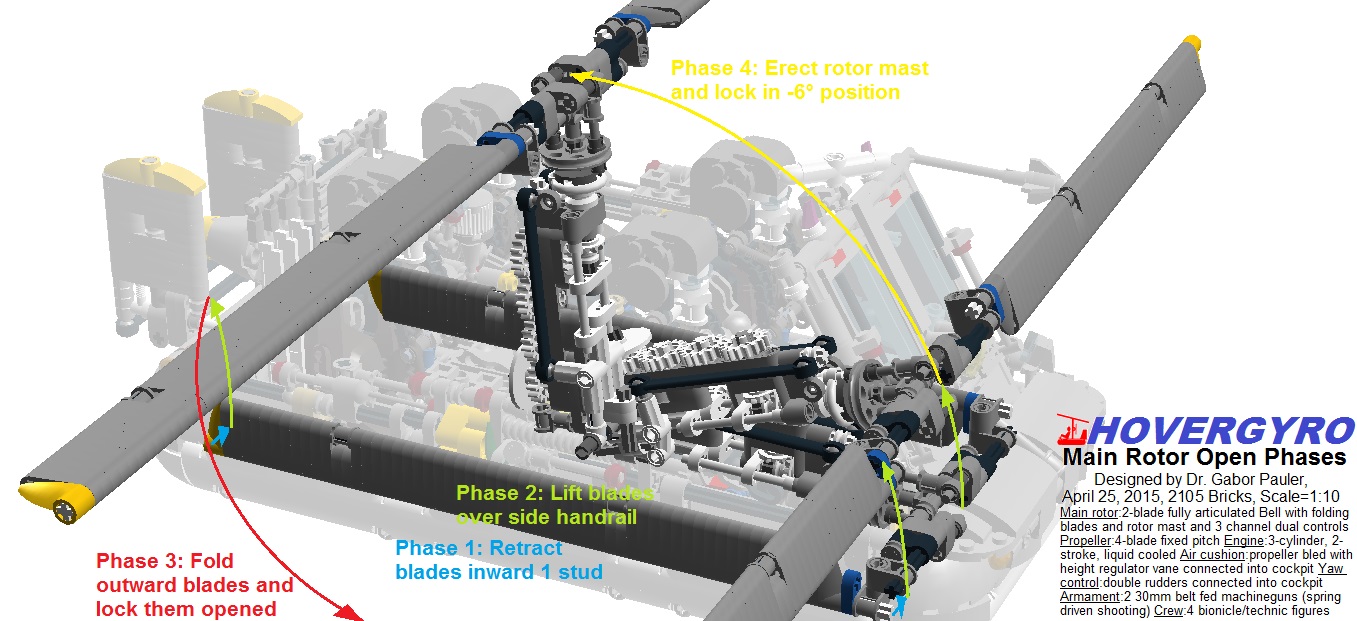 Phase 4: Erect rotor mast and lock in -6° position

Phase 2: Lift blades over side handrail

Phase 1: Retract blades inward 1 stud

Phase 3: Fold outward blades and lock them opened

HOVERGYRO
Main Rotor Open Phases
Designed by Dr. Gabor Pauler, April 25, 2015, 2105 Bricks, Scale=1:10
Main rotor:2-blade fully articulated Bell with folding blades and rotor mast and 3 channel dual controls Propeller:4-blade fixed pitch Engine:3-cylinder, 2-stroke, liquid cooled Air cushion:propeller bled with height regulator vane connected into cockpit Yaw control:double rudders connected into cockpit Armament:2 30mm belt fed machineguns (spring driven shooting) Crew:4 bionicle/technic figures