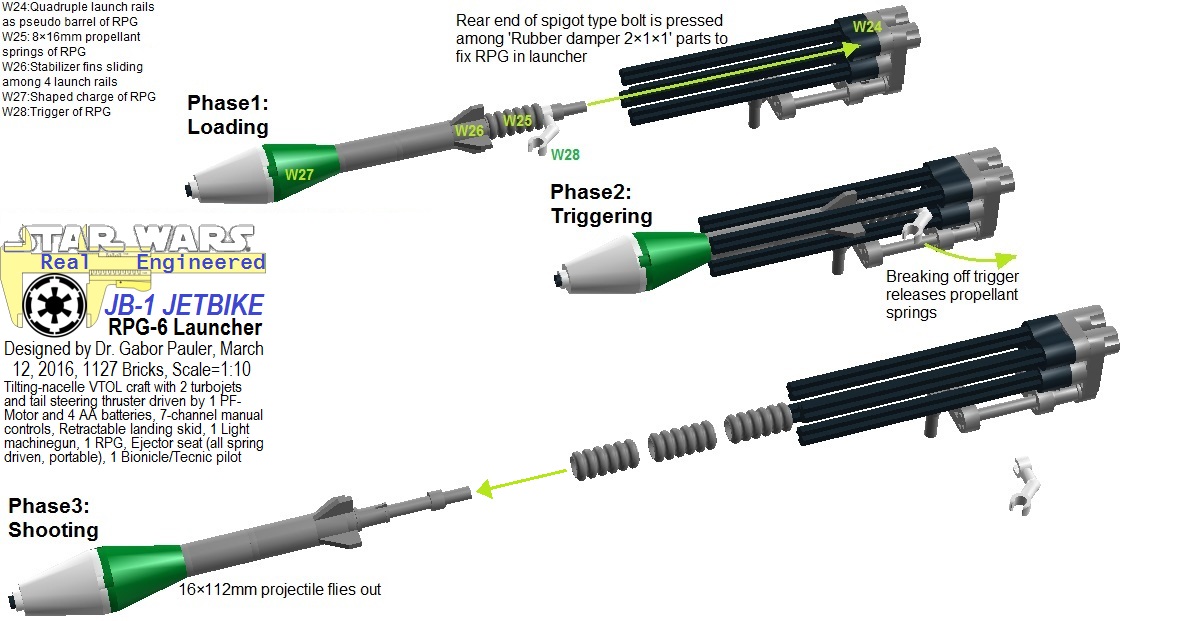 W24:Quadruple launch rails as pseudo barrel of RPG
W25: 8×16mm propellant springs of RPG
W26:Stabilizer fins sliding among 4 launch rails
W27:Shaped charge of RPG
W28:Trigger of RPG

Rear end of spigot type bolt is pressed among 'Rubber damper 2×1×1' parts to fix RPG in launcher

W24

Phase1: Loading

W26 W25

W28

W27

Phase2: Triggering

Breaking off trigger releases propellant springs

STAR WARS
Real Engineered

JB-1 JETBIKE
RPG-6 Launcher
Designed by Dr. Gabor Pauler, March 12, 2016, 1127 Bricks, Scale=1:10
Tilting-nacelle VTOL craft with 2 turbojets and tail steering thruster driven by 1 PF-Motor and 4 AA batteries, 7-channel manual controls, Retractable landing skid, 1 Light machinegun, 1 RPG, Ejector seat (all spring driven, portable), 1 Bionicle/Tecnic pilot

Phase3: Shooting

16×112mm projectile flies out