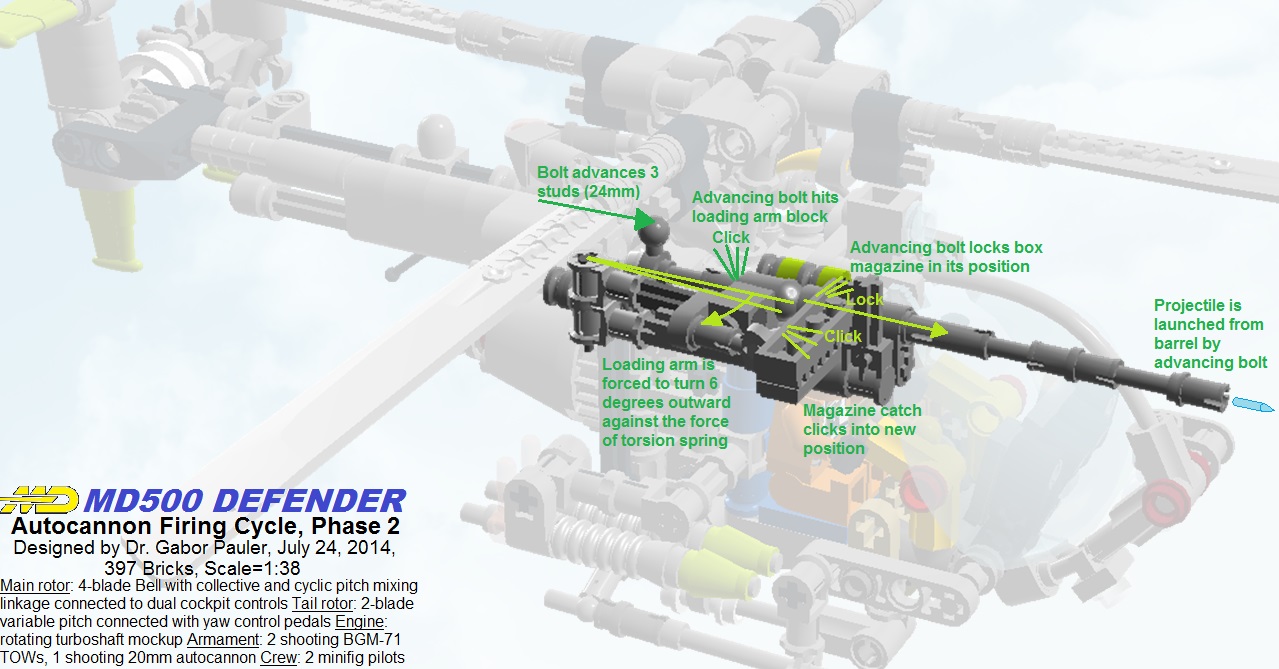 Bolt advances 3 studs (24mm)

Advancing bolt hits loading arm block

Click

Advancing bolt locks box magazine in its position

Lock

Click

Projectile is launched from barrel by advancing bolt

Loading arm is forced to turn 6 degrees outward against the force of torsion spring

Magazine catch clicks into new position

MD MD500 DEFENDER
Autocannon Firing Cycle, Phase 2
Designed by Dr. Gabor Pauler, July 24, 2014, 397 Bricks, Scale=1:38
Main rotor: 4-blade Bell with collective and cyclic pitch mixing linkage connected to dual cockpit controls Tail rotor: 2-blade variable pitch connected with yaw control pedals Engine: rotating turboshaft mockup Armament: 2 shooting BGM-71 TOWs, 1 shooting 20mm autocannon Crew: 2 minifig pilots