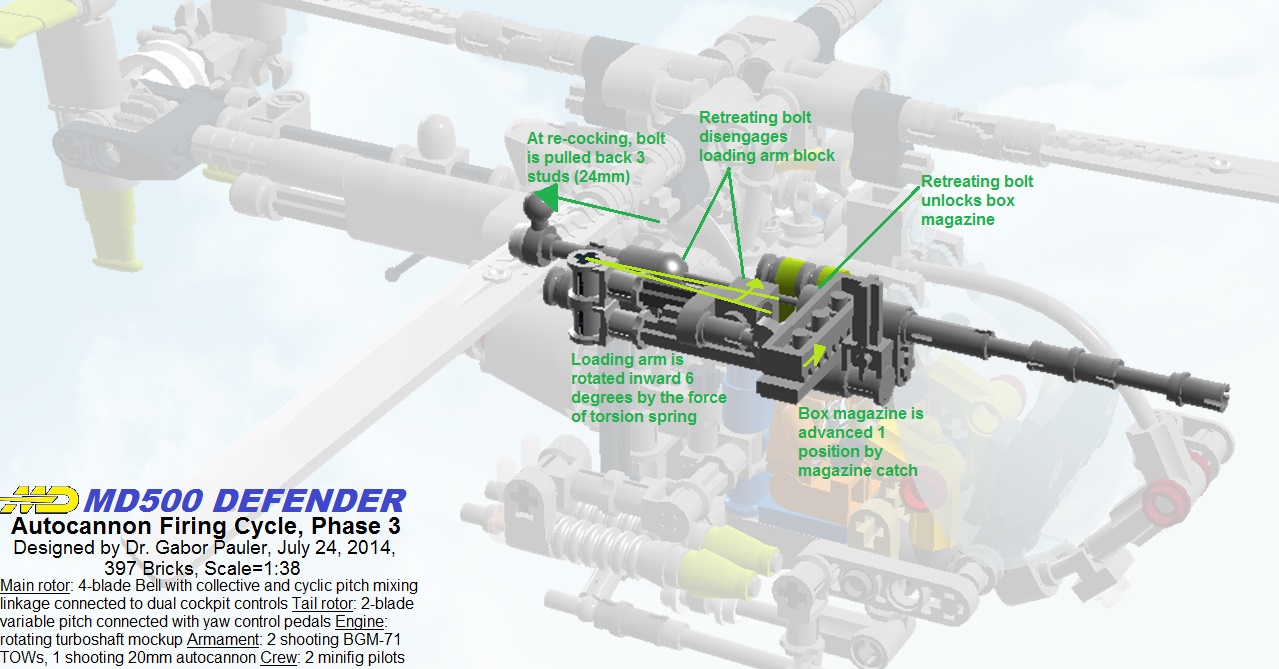 At re-cocking, bolt is pulled back 3 studs (24mm)

Retreating bolt disengages loading arm block

Retreating bolt unlocks box magazine

Loading arm is rotated inward 6 degrees by the force of torsion spring

Box magazine is advanced 1 position by magazine catch

MD MD500 DEFENDER
Autocannon Firing Cycle, Phase 3
Designed by Dr. Gabor Pauler, July 24, 2014, 397 Bricks, Scale=1:38
Main rotor: 4-blade Bell with collective and cyclic pitch mixing linkage connected to dual cockpit controls Tail rotor: 2-blade variable pitch connected with yaw control pedals Engine: rotating turboshaft mockup Armament: 2 shooting BGM-71 TOWs, 1 shooting 20mm autocannon Crew: 2 minifig pilots