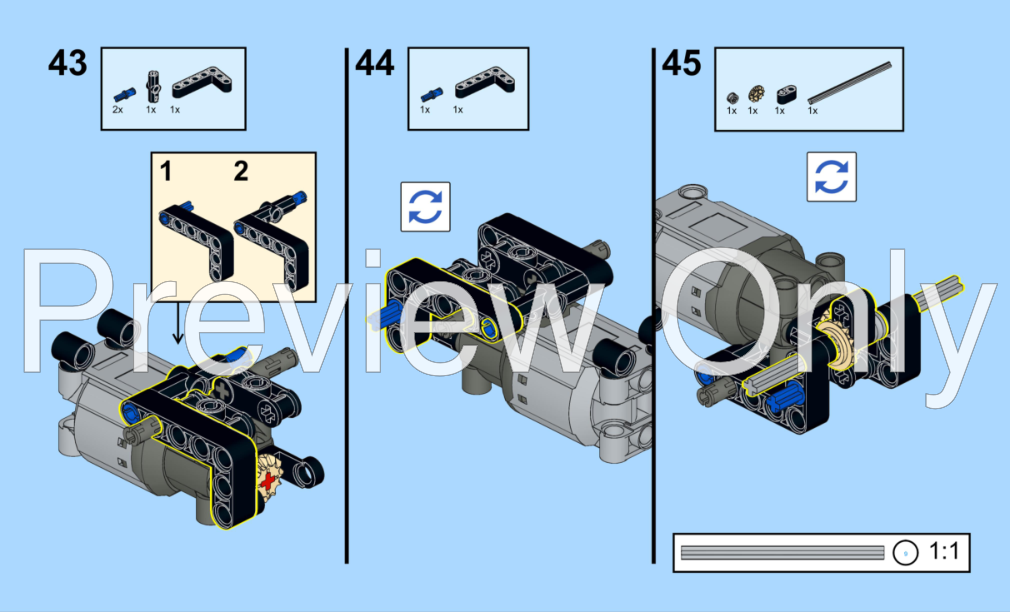 43

2x 1x 1x

1 2

44

1x 1x

45

1x 1x 1x 1x

1:1

Preview Only