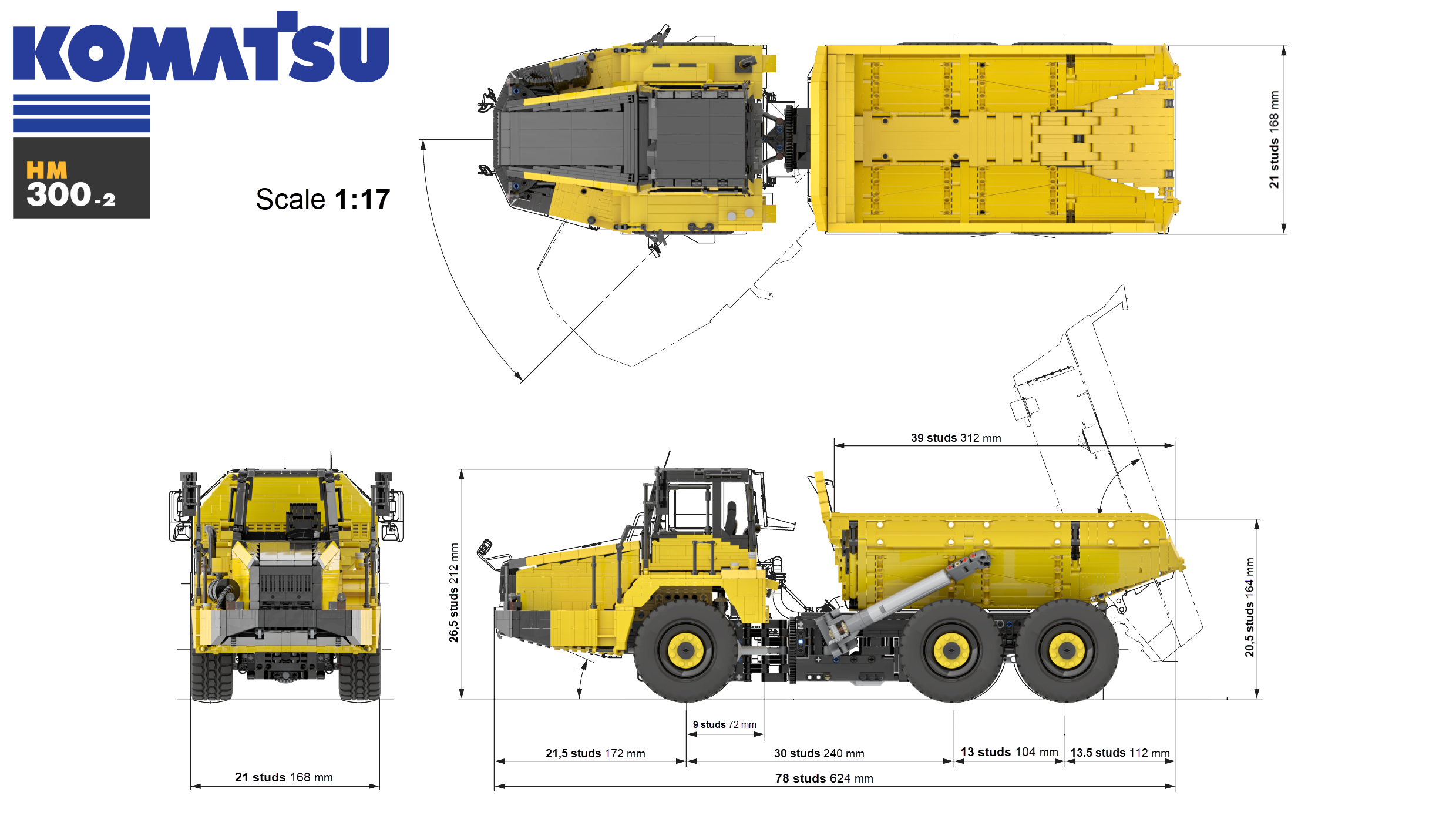 KOMATSU

HM
300-2

Scale 1:17

21 studs 168 mm

39 studs 312 mm

26,5 studs 212 mm

20,5 studs 164 mm

9 studs 72 mm

21,5 studs 172 mm

30 studs 240 mm

13 studs 104 mm

13.5 studs 112 mm

78 studs 624 mm

21 studs 168 mm