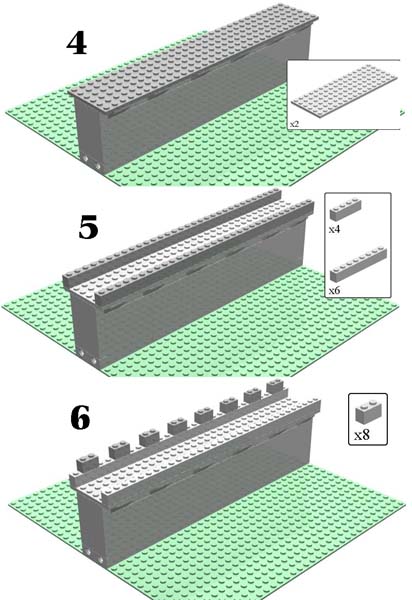 4

x2

5

x4

x6

6

x8