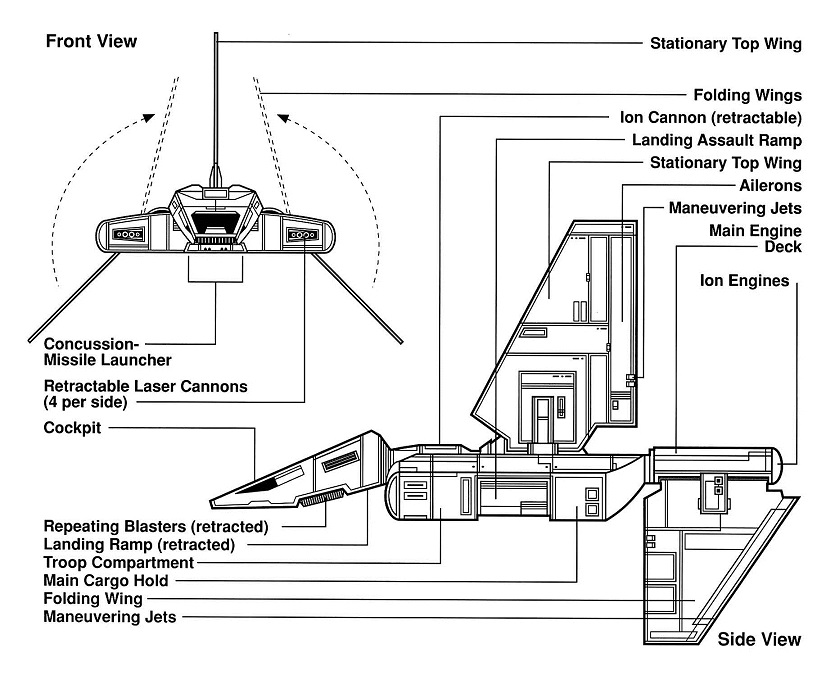 Front View

Stationary Top Wing

Folding Wings

Ion Cannon (retractable)

Landing Assault Ramp

Stationary Top Wing

Ailerons

Maneuvering Jets

Main Engine Deck

Ion Engines

Concussion-Missile Launcher

Retractable Laser Cannons (4 per side)

Cockpit

Repeating Blasters (retracted)
Landing Ramp (retracted)
Troop Compartment
Main Cargo Hold
Folding Wing
Maneuvering Jets

Side View