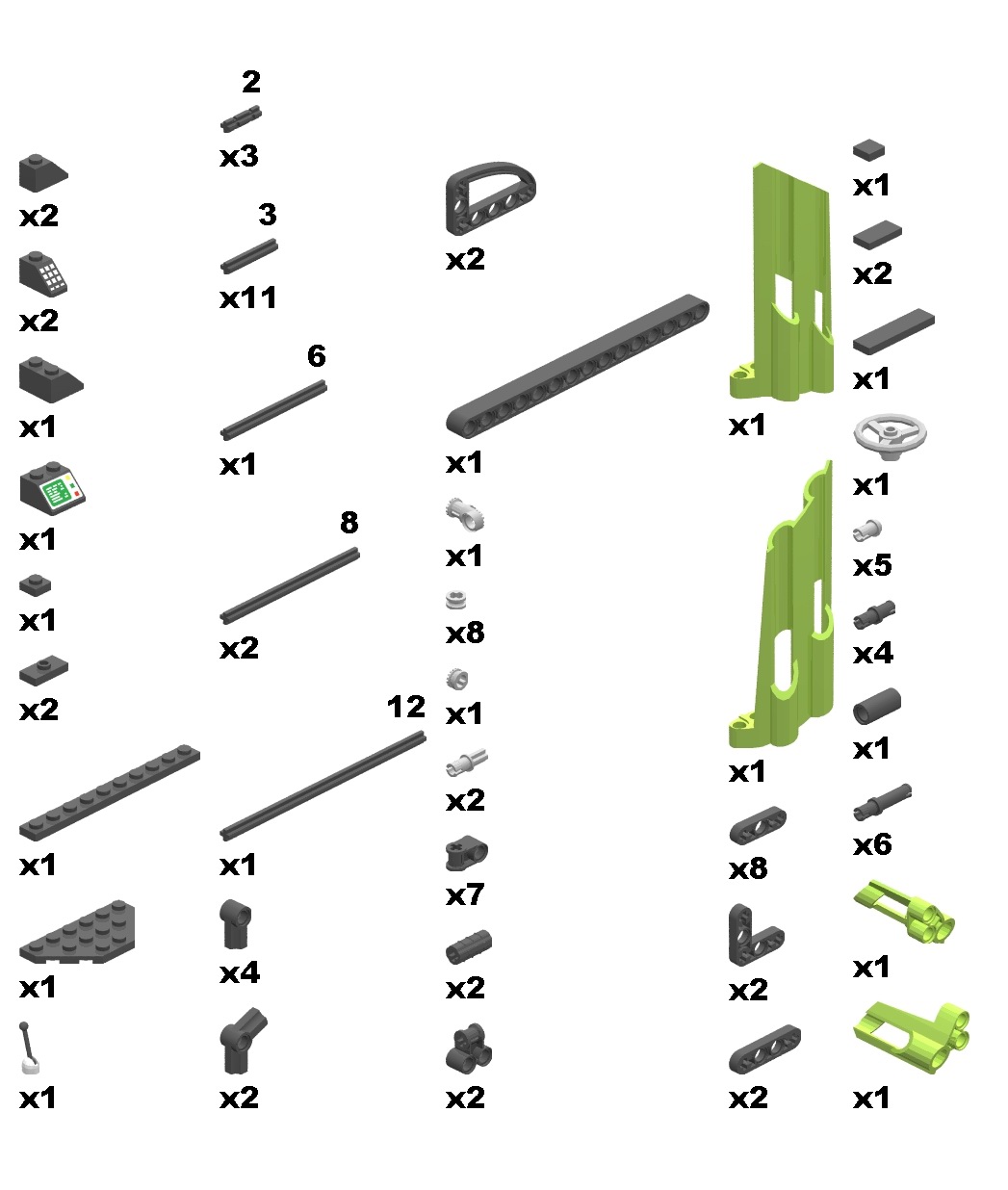 x2
x2
x1
x1
x1
x2
x1
x1
x1

2
x3
3
x11
6
x1
8
x2
12
x1
x4
x2

x2
x1
x1
x8
x1
x2
x7
x2
x2

x1
x1
x8
x2
x2

x1
x2
x1
x1
x5
x4
x1
x6
x1
x1