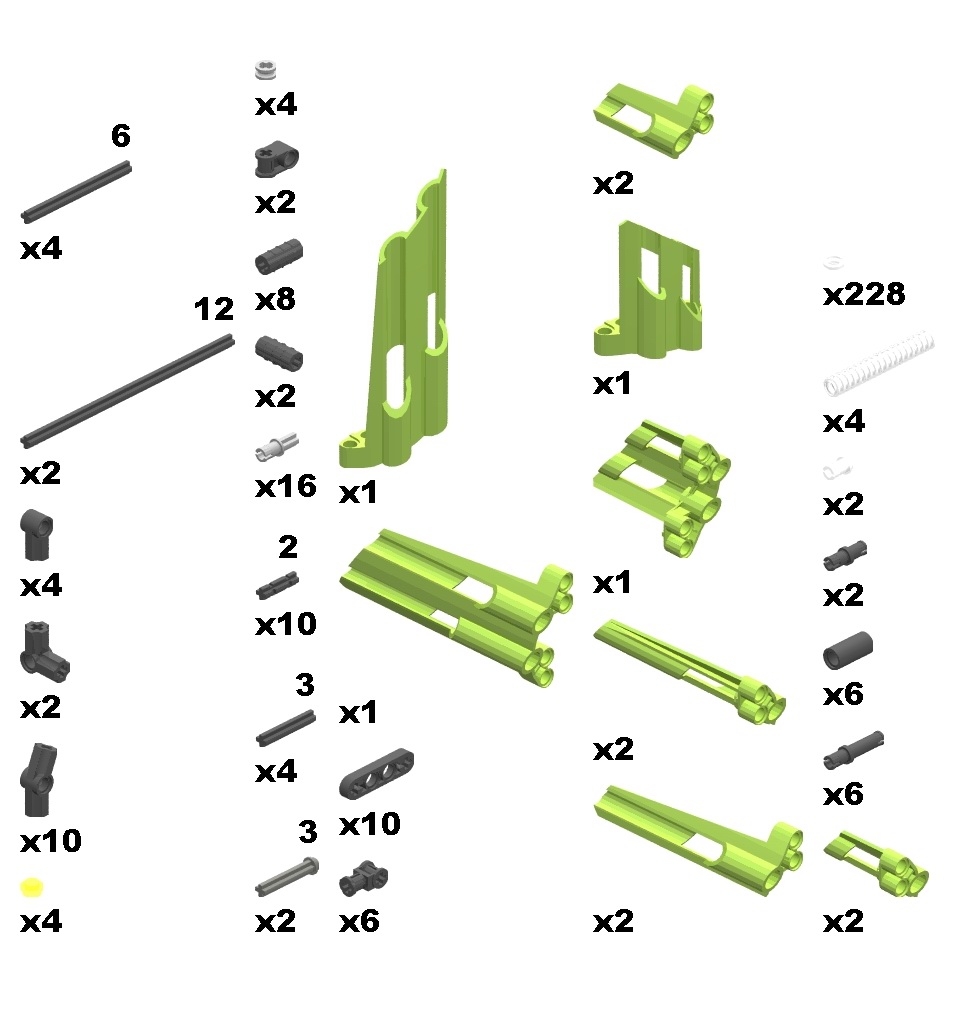 6
x4
12
x2
x4
x2
x10
x4

x4
x2
x8
x2
x16
2
x10
3
x4
3
x2

x1
x1
x10
x6

x2
x1
x1
x2
x2

x228
x4
x2
x2
x6
x6
x2