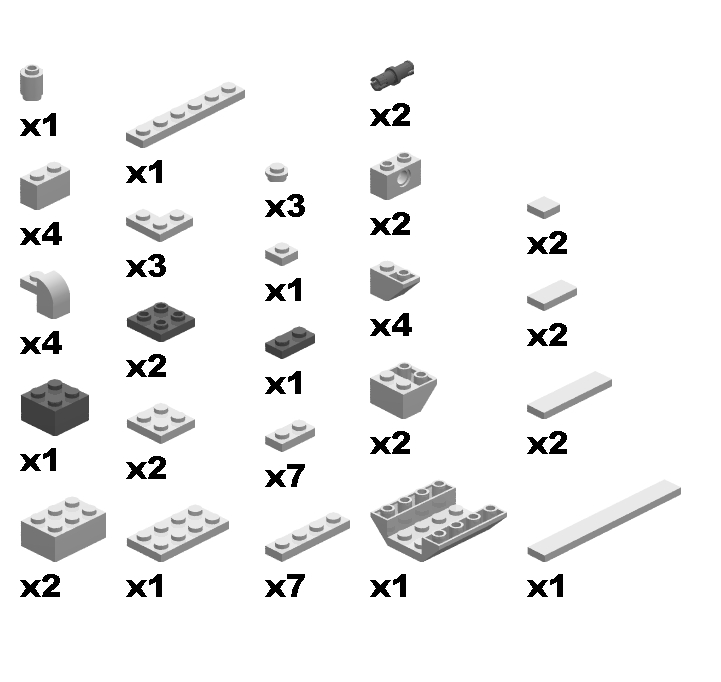 x1
x4
x4
x1
x2

x1
x3
x2
x2
x1

x3
x1
x1
x7
x7

x2
x2
x4
x2
x1

x2
x2
x2
x1