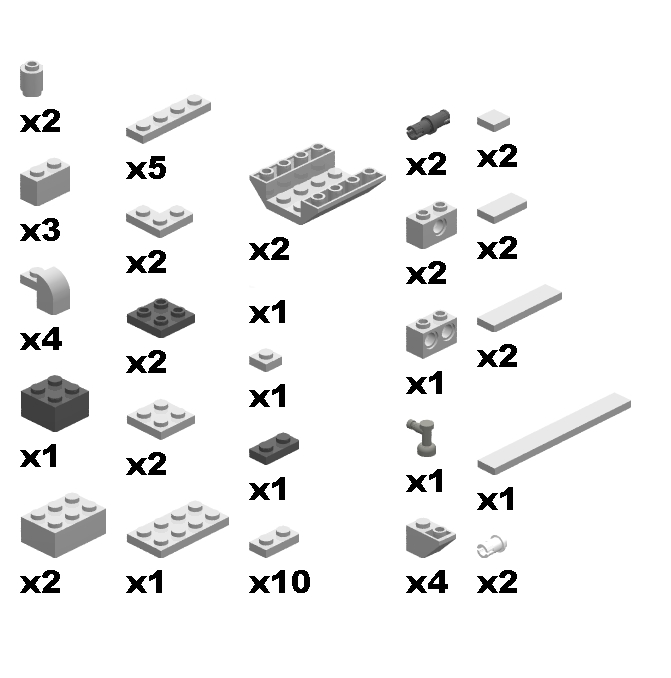 x2
x3
x4
x1
x2

x5
x2
x2
x2
x1

x2
x1
x1
x1
x10

x2
x2
x1
x1
x4

x2
x2
x2
x1
x2