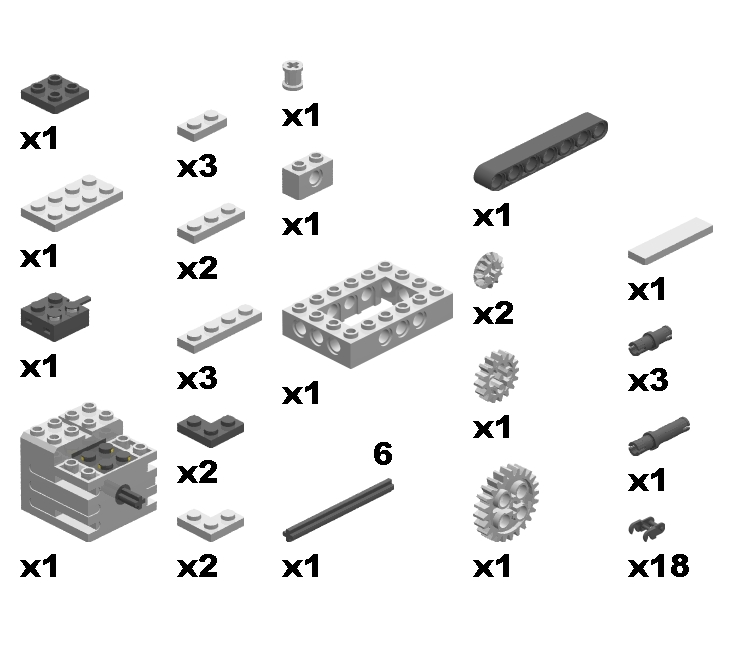 x1
x1
x1
x1

x3
x2
x3
x2
x2

x1
x1
x1
6
x1

x1
x2
x1
x1

x1
x3
x1
x18