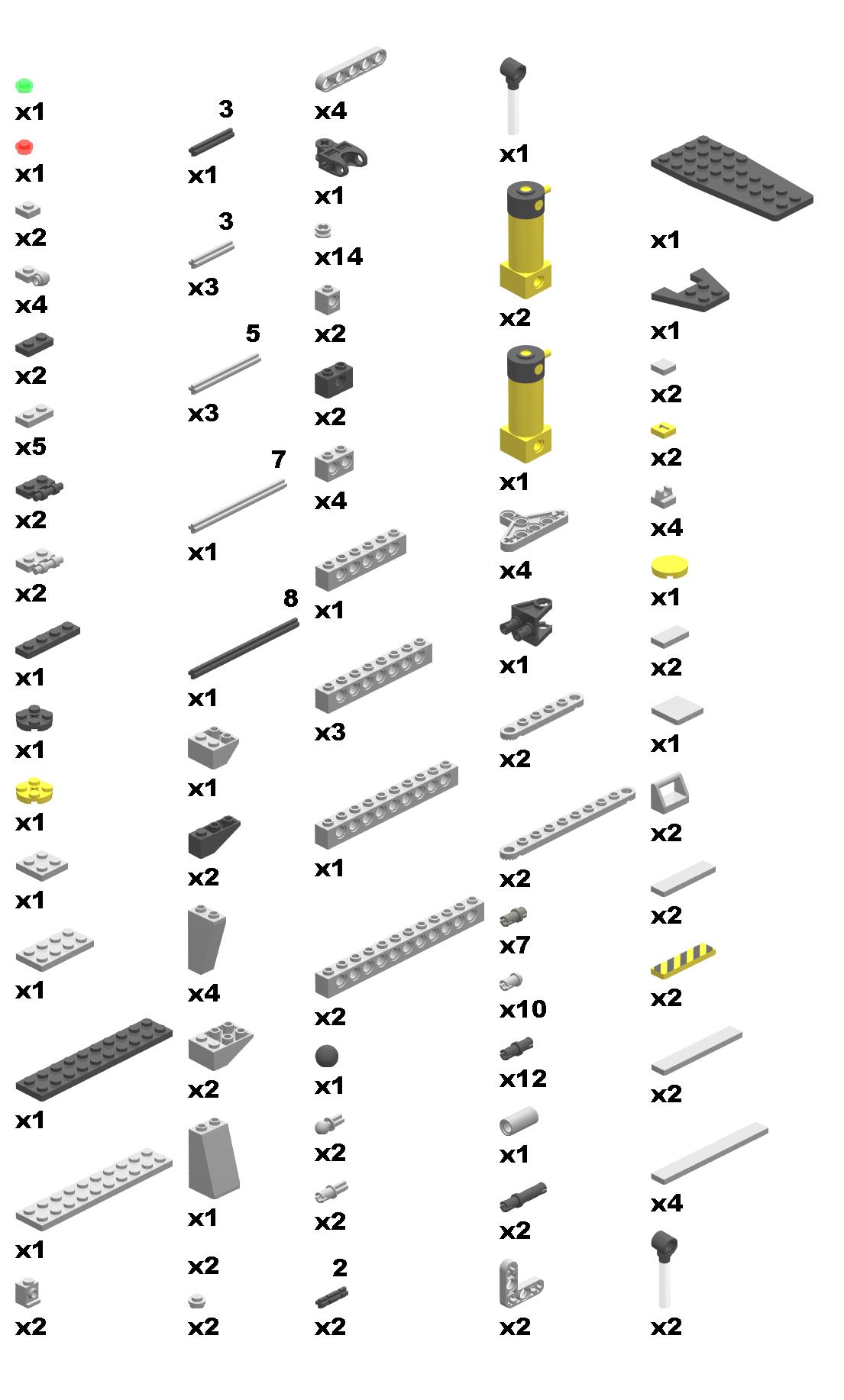 x1
x1
x2
x4
x2
x5
x2
x2
x1
x1
x1
x1
x1
x1
x1
x2

3
x1
3
x3
5
x3
7
x1
8
x1
x1
x2
x4
x2
x1
x2
x2

x4
x1
x14
x2
x2
x4
x1
x3
x1
x2
x1
x2
x2
2
x2

x1
x2
x1
x4
x1
x2
x2
x7
x10
x12
x1
x2
x2

x1
x1
x2
x2
x4
x1
x2
x1
x2
x2
x2
x2
x4
x2