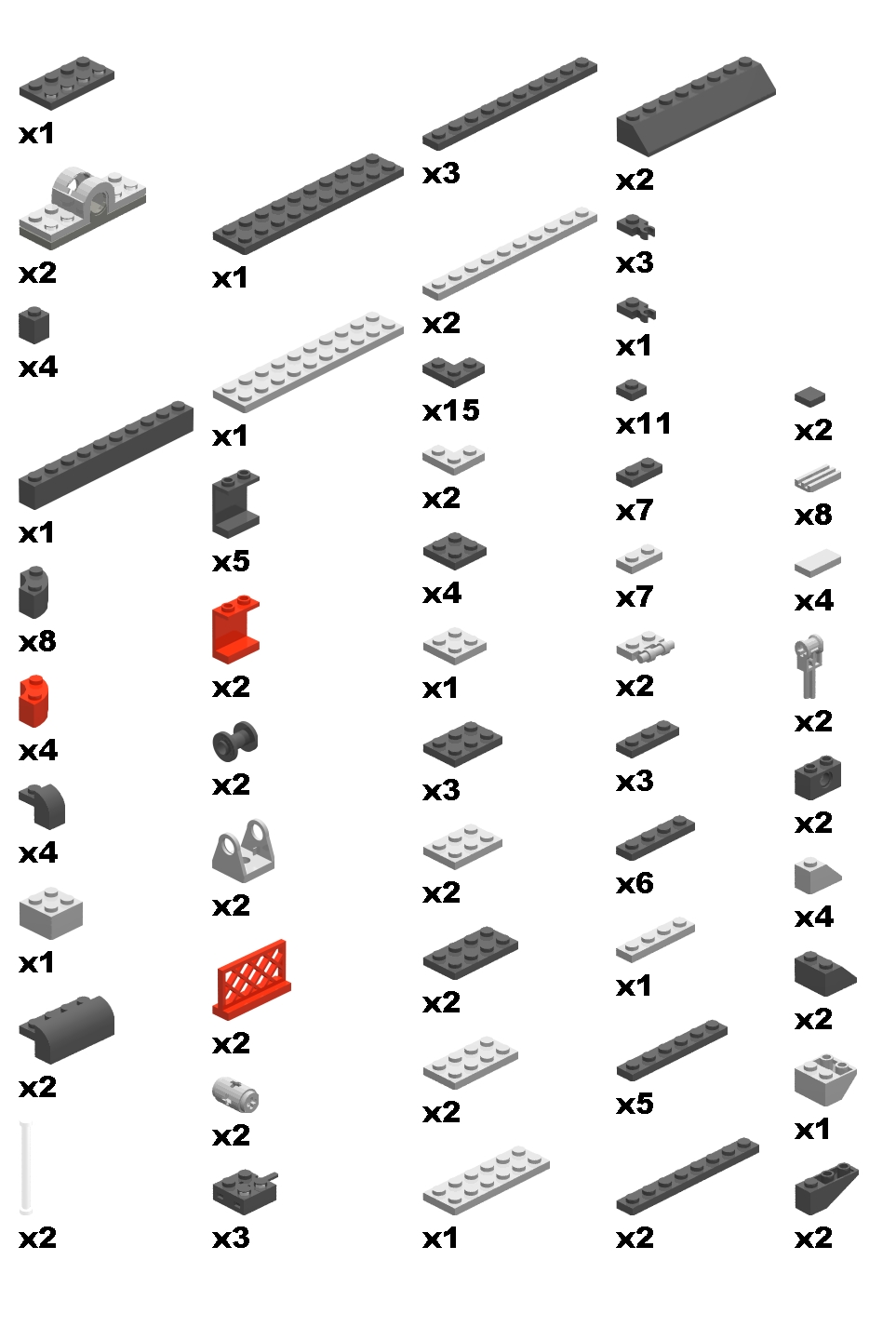 x1
x2
x4
x1
x8
x4
x4
x1
x2
x2

x1
x1
x5
x2
x2
x2
x2
x2
x3

x3
x2
x15
x2
x4
x1
x3
x2
x2
x2
x1

x2
x3
x1
x11
x7
x7
x2
x3
x6
x1
x5
x2

x2
x8
x4
x2
x2
x4
x2
x1
x2