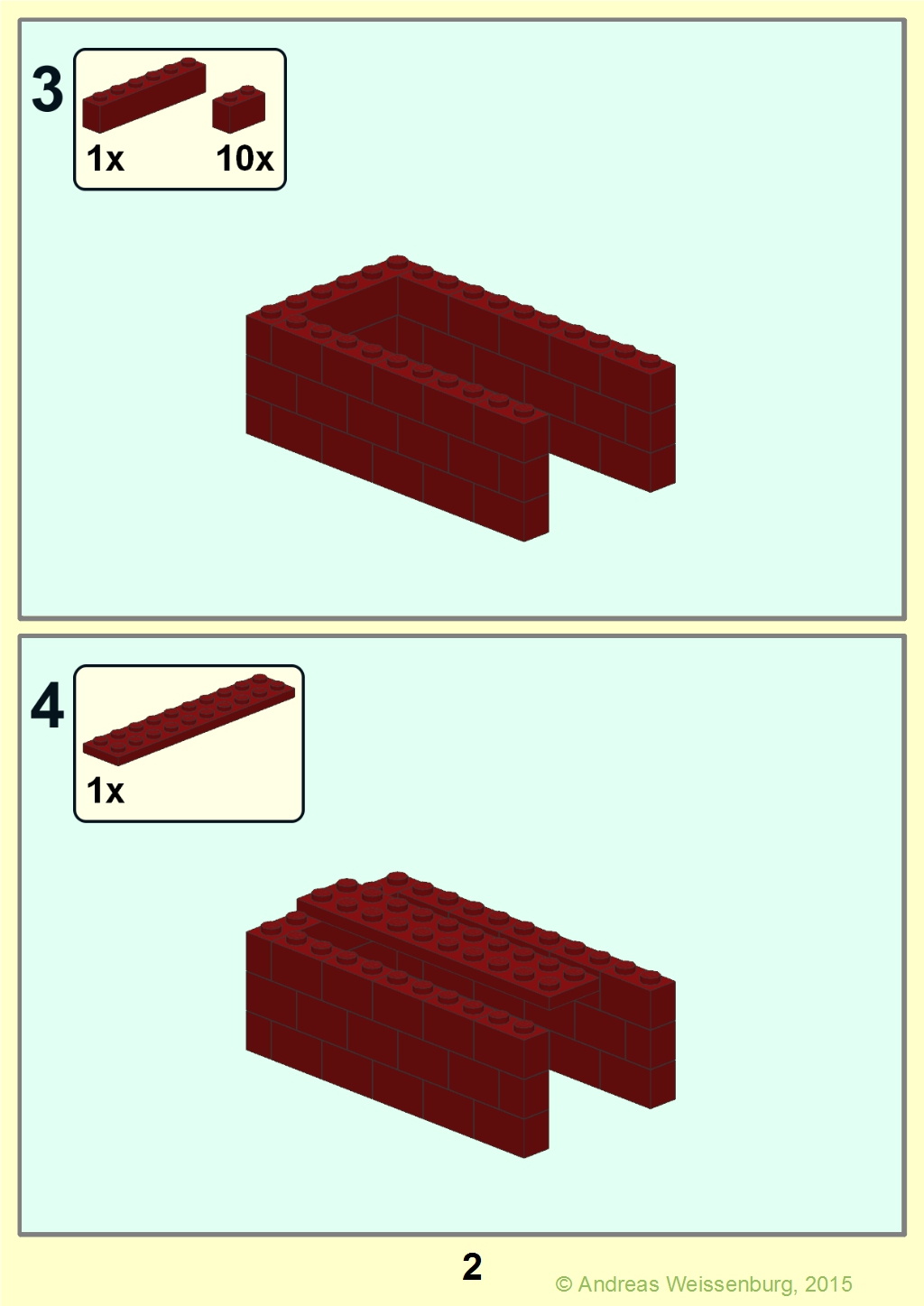 3

1x

10x

4

1x

2

© Andreas Weissenburg, 2015