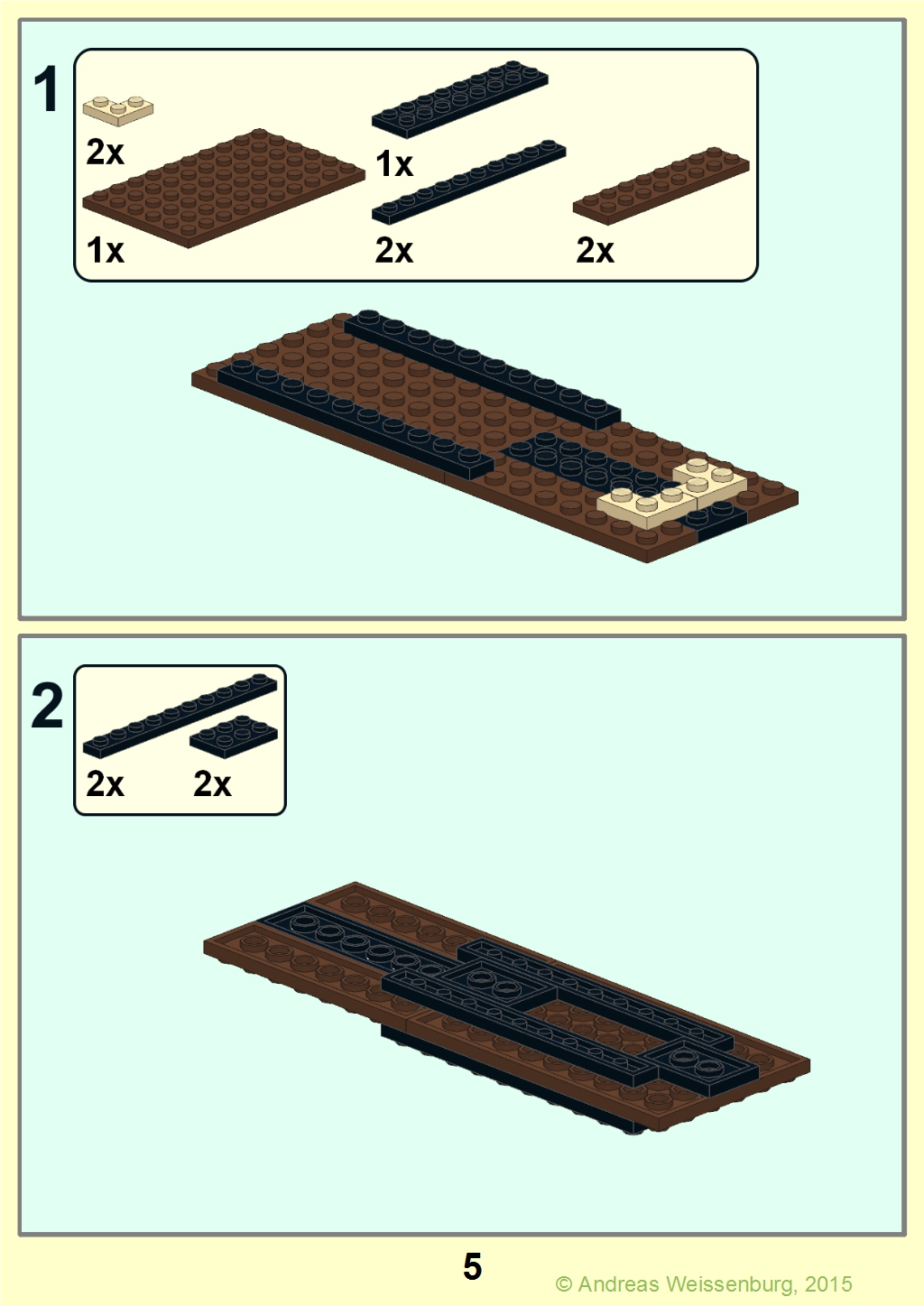 1

2x

1x

1x

2x

2x

2

2x

2x

5

© Andreas Weissenburg, 2015