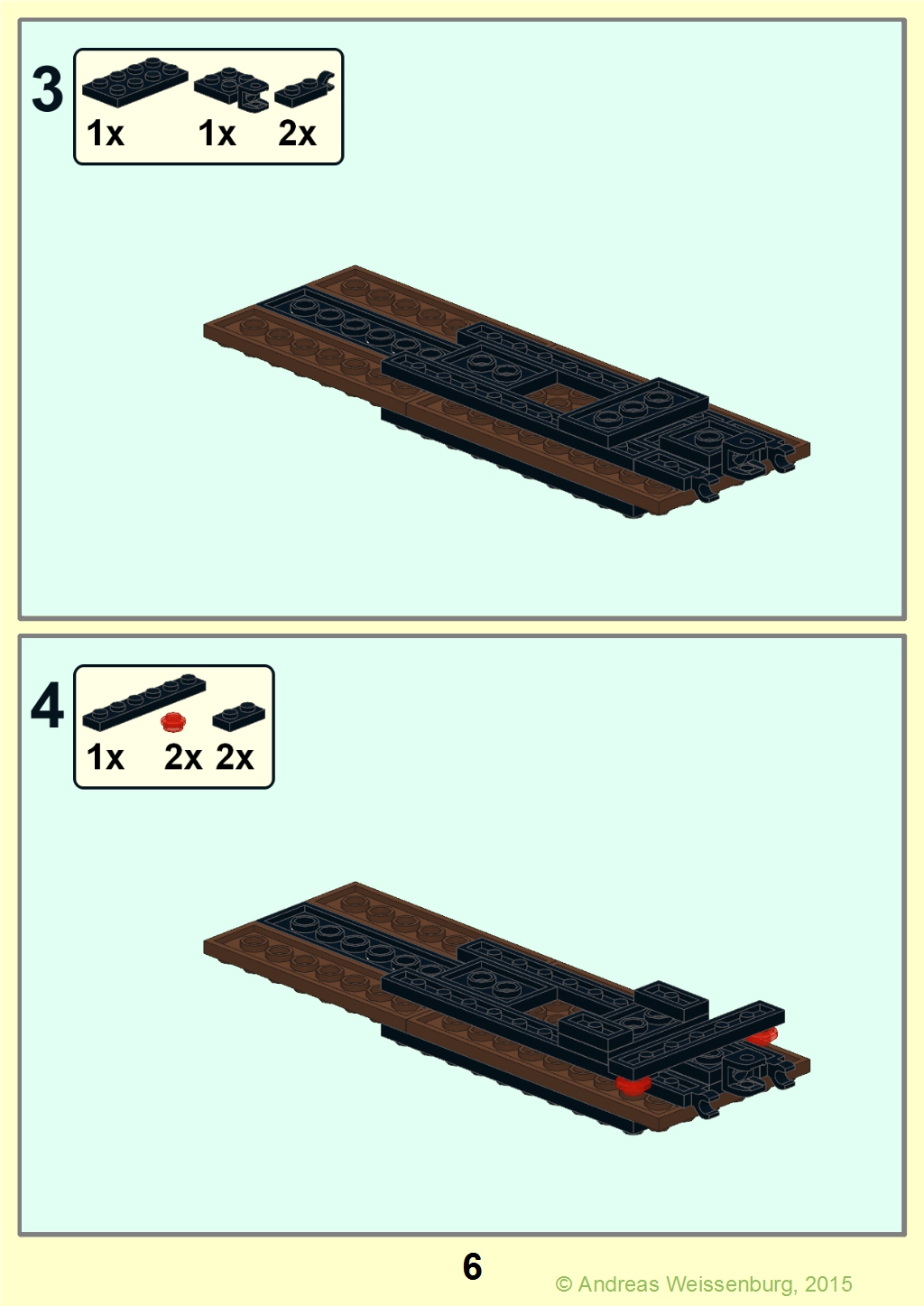 3

1x 1x 2x

4

1x 2x 2x

6

© Andreas Weissenburg, 2015