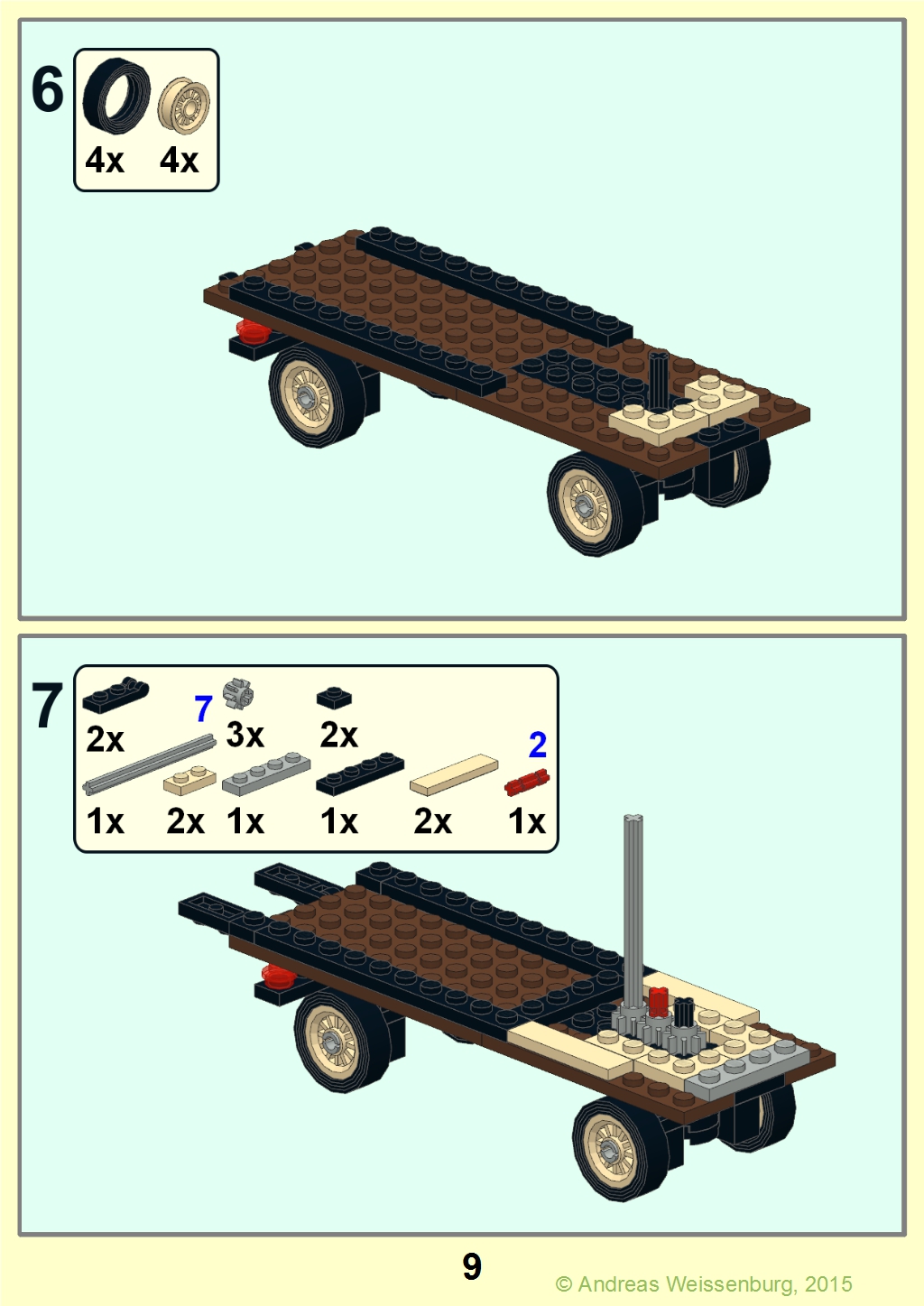 6

4x 4x

7

2x 7 3x 2x

2

1x 2x 1x 1x 2x 1x

9

© Andreas Weissenburg, 2015