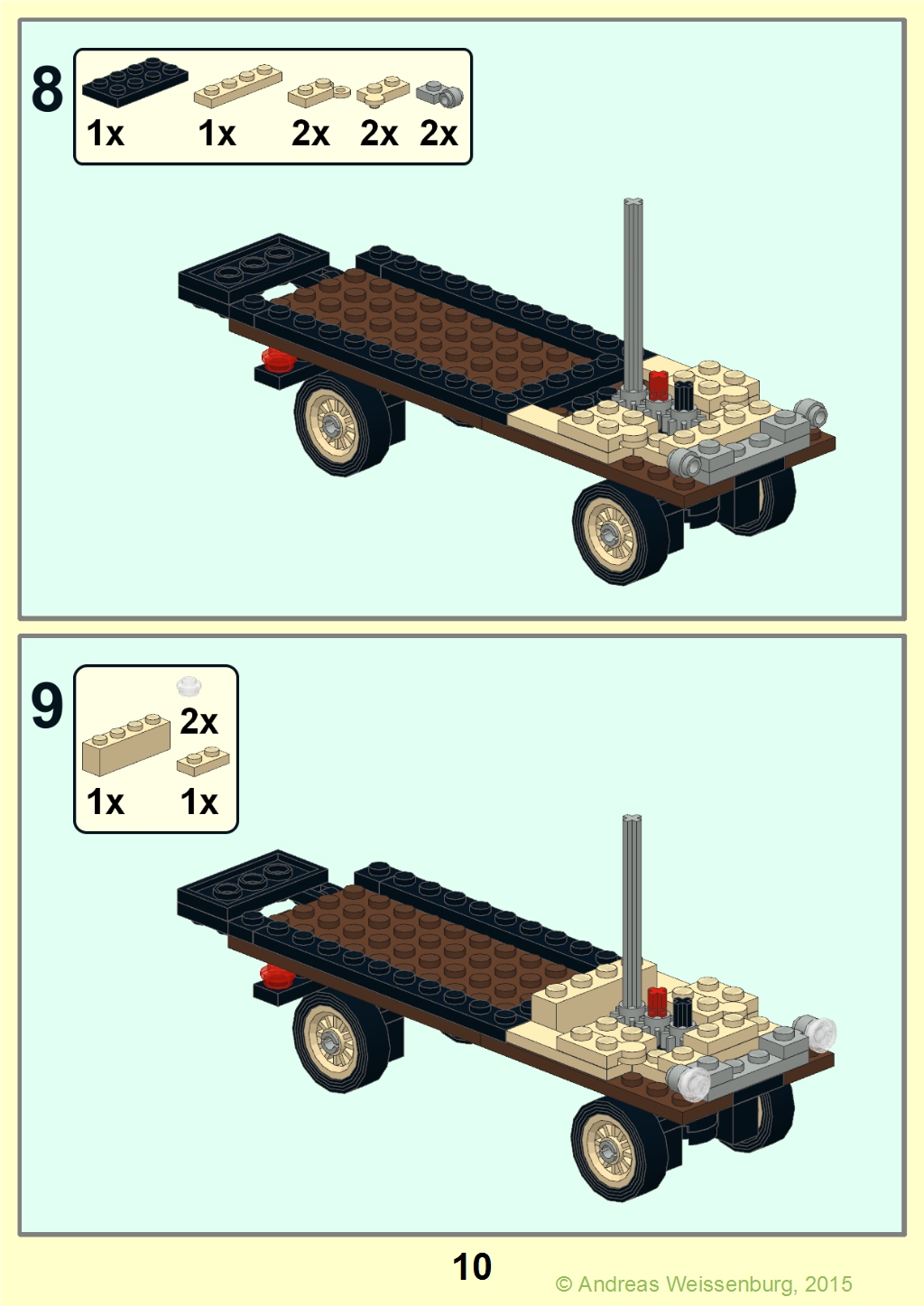 8

1x 1x 2x 2x 2x

9

2x

1x 1x

10

© Andreas Weissenburg, 2015